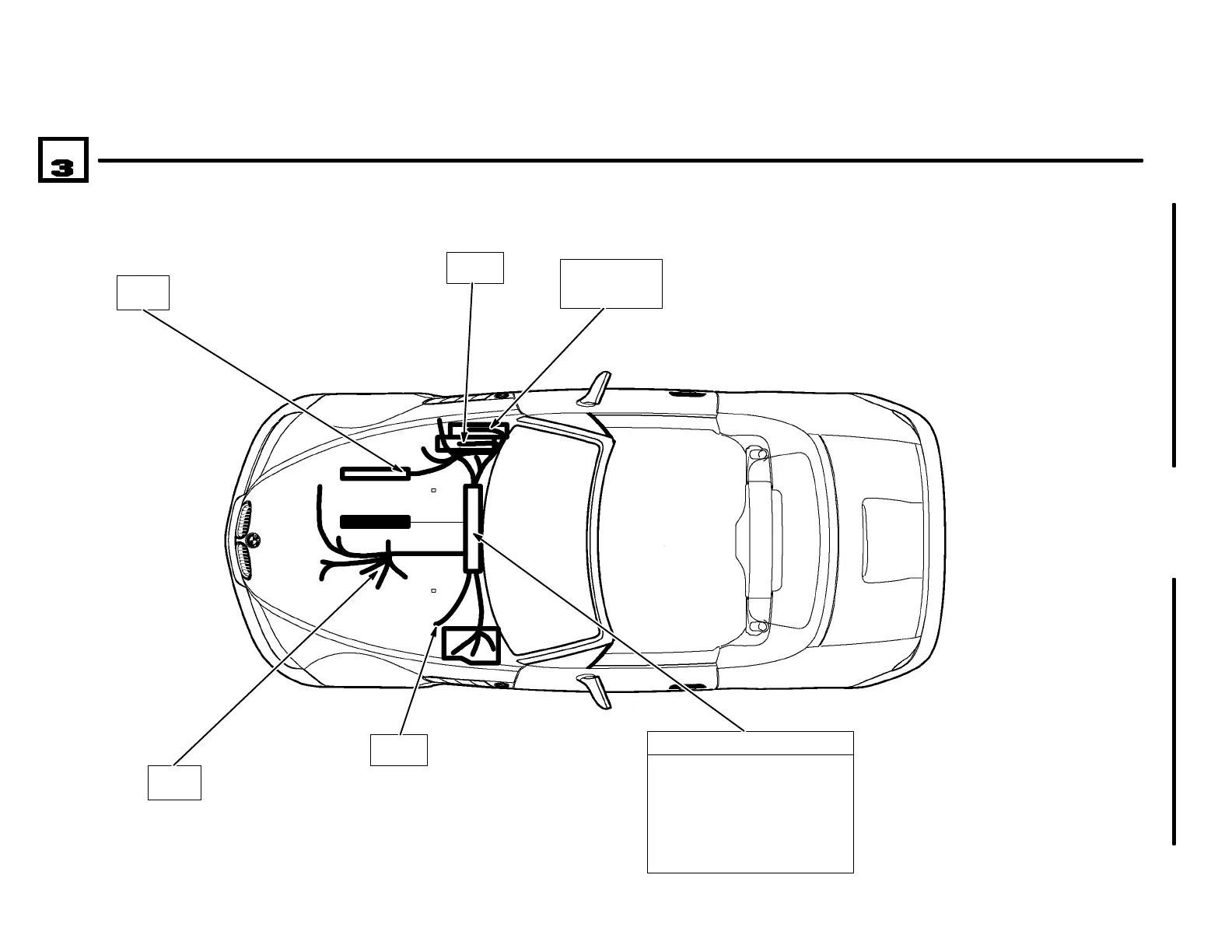 3