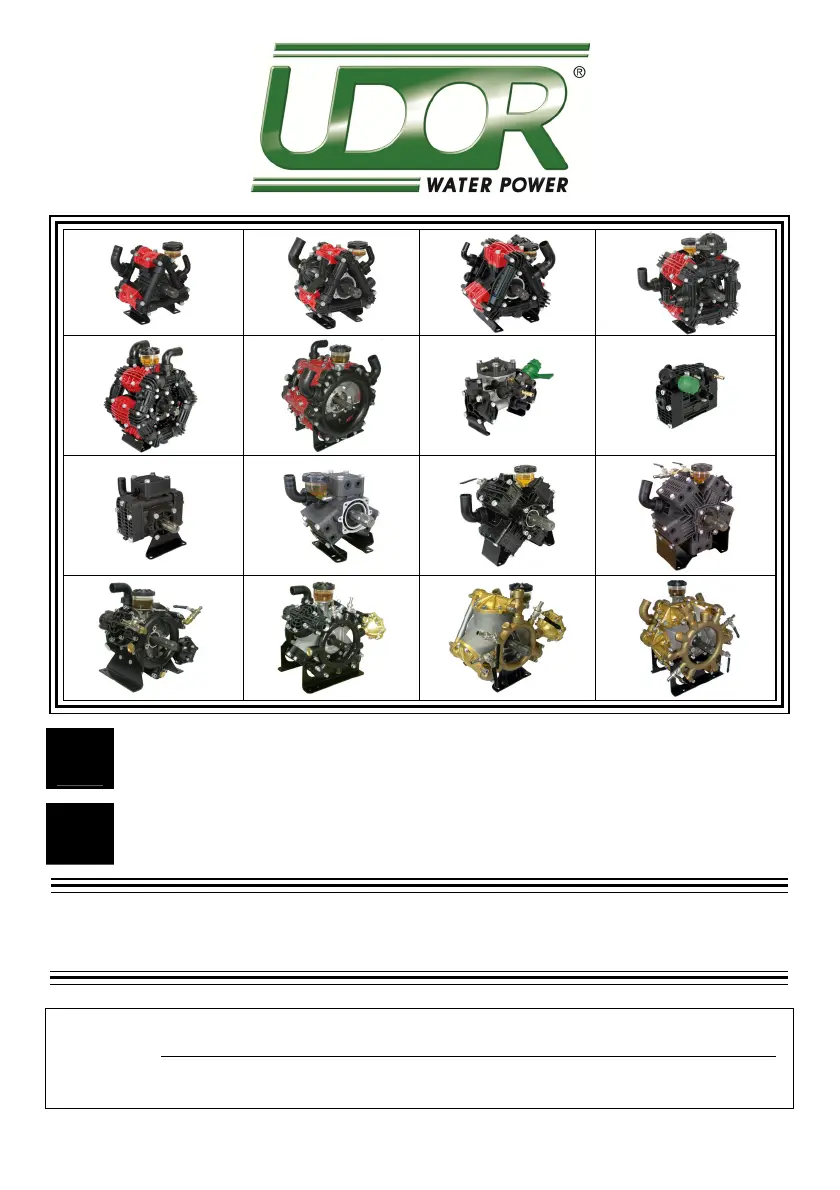 UDOR®
WATER POWER