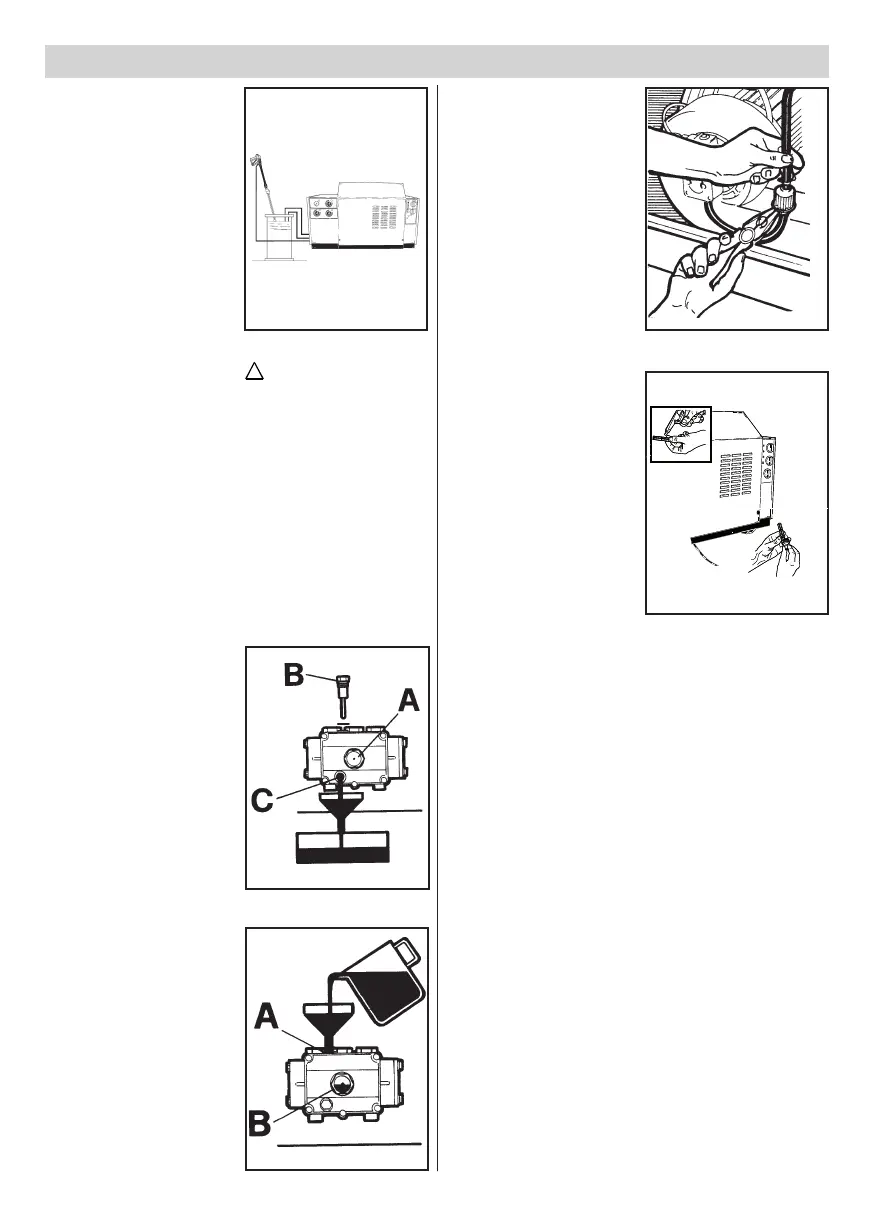 B

A

C

A

B