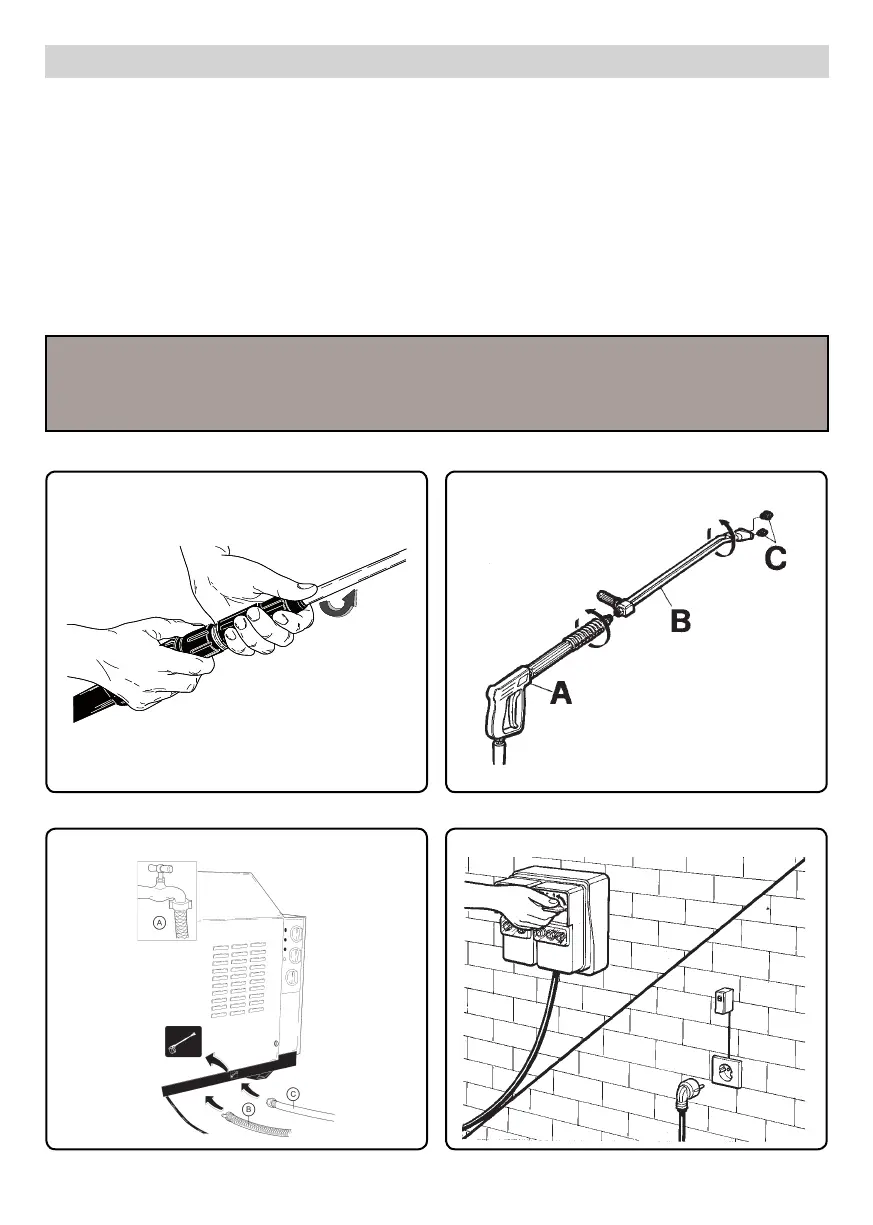 C

B

A

A

B

C