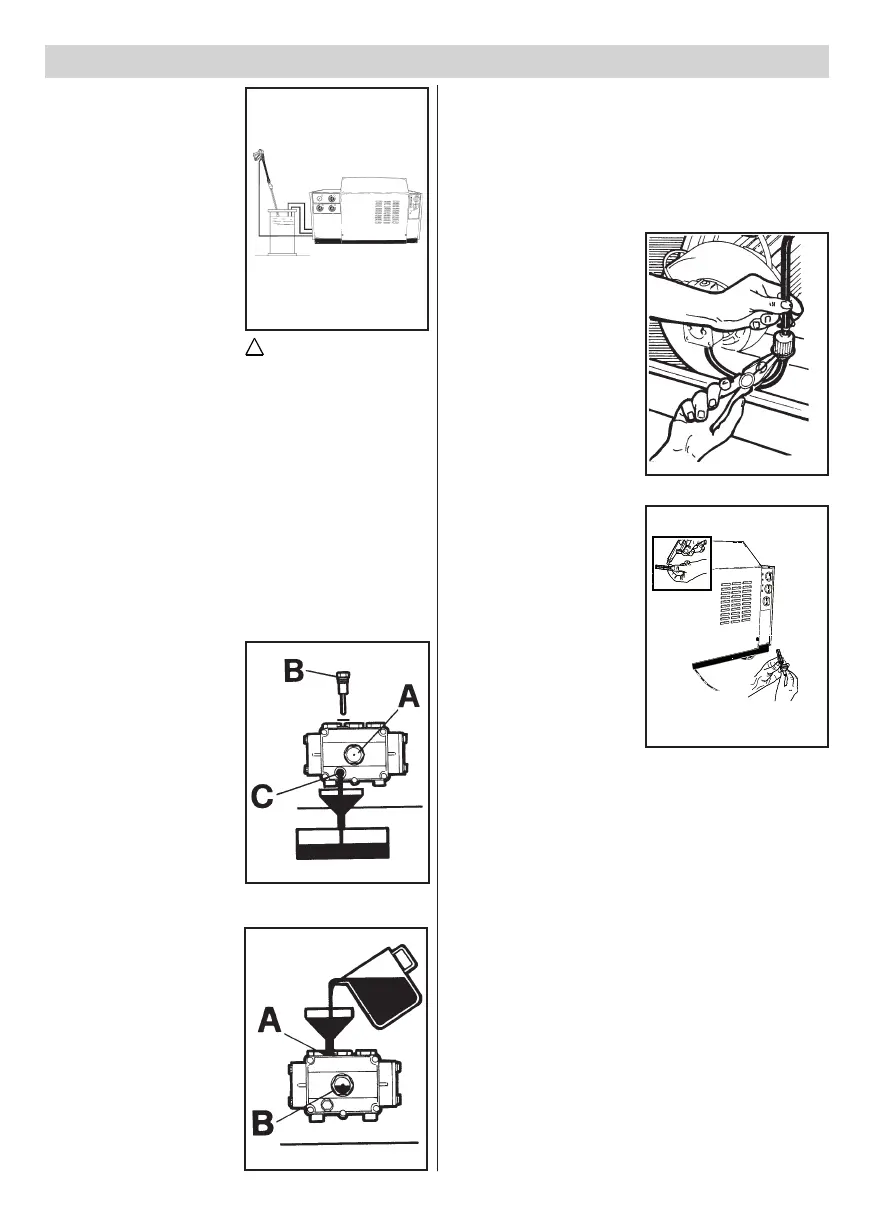 B

A

C

A

B