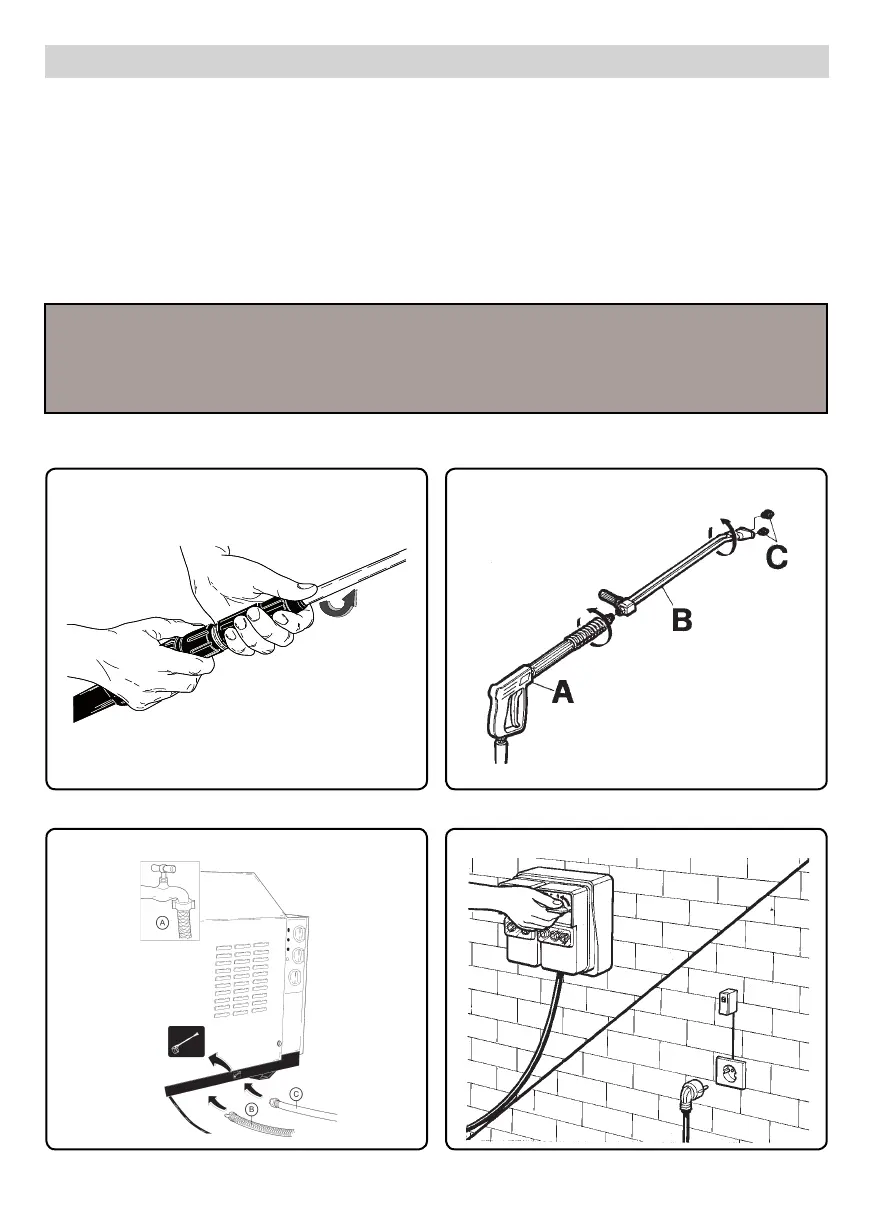 C

B

A

A

B

C