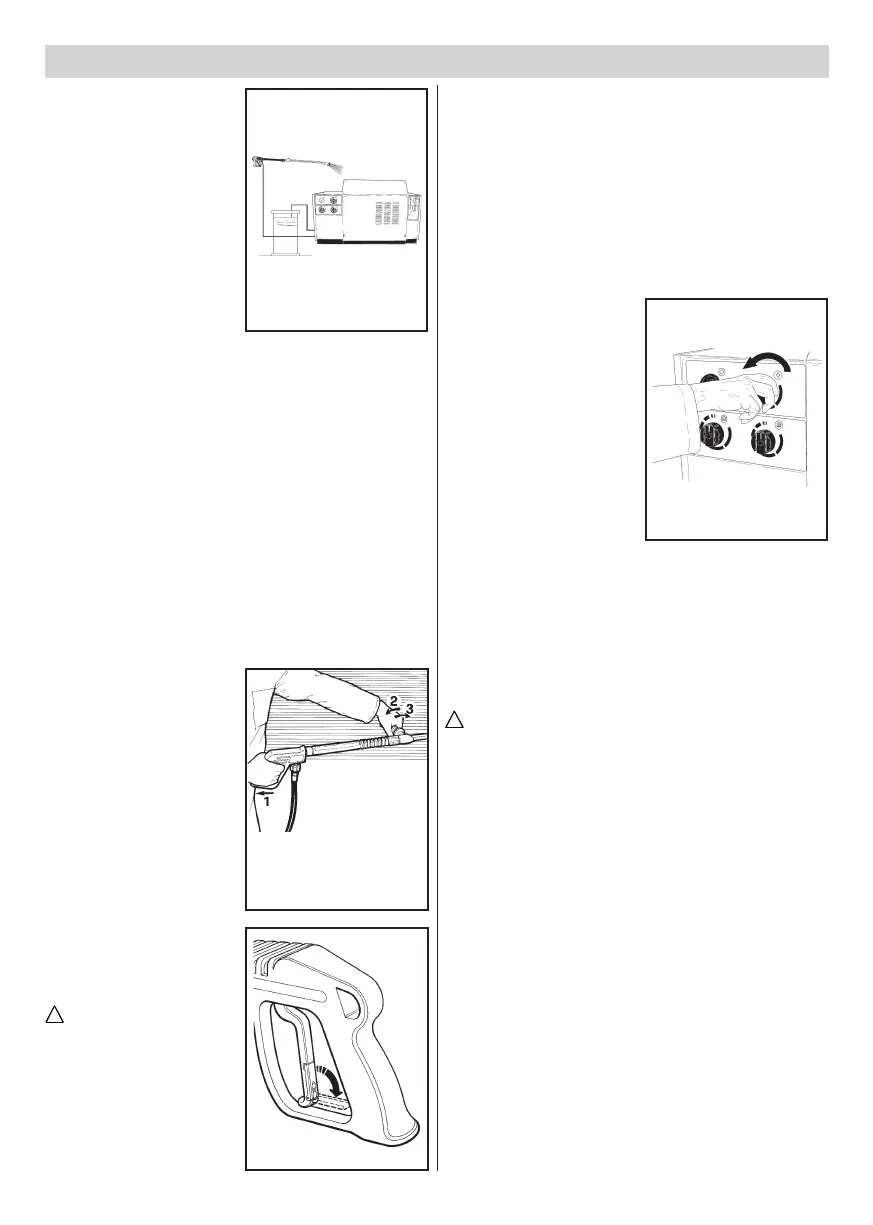 2
3
1