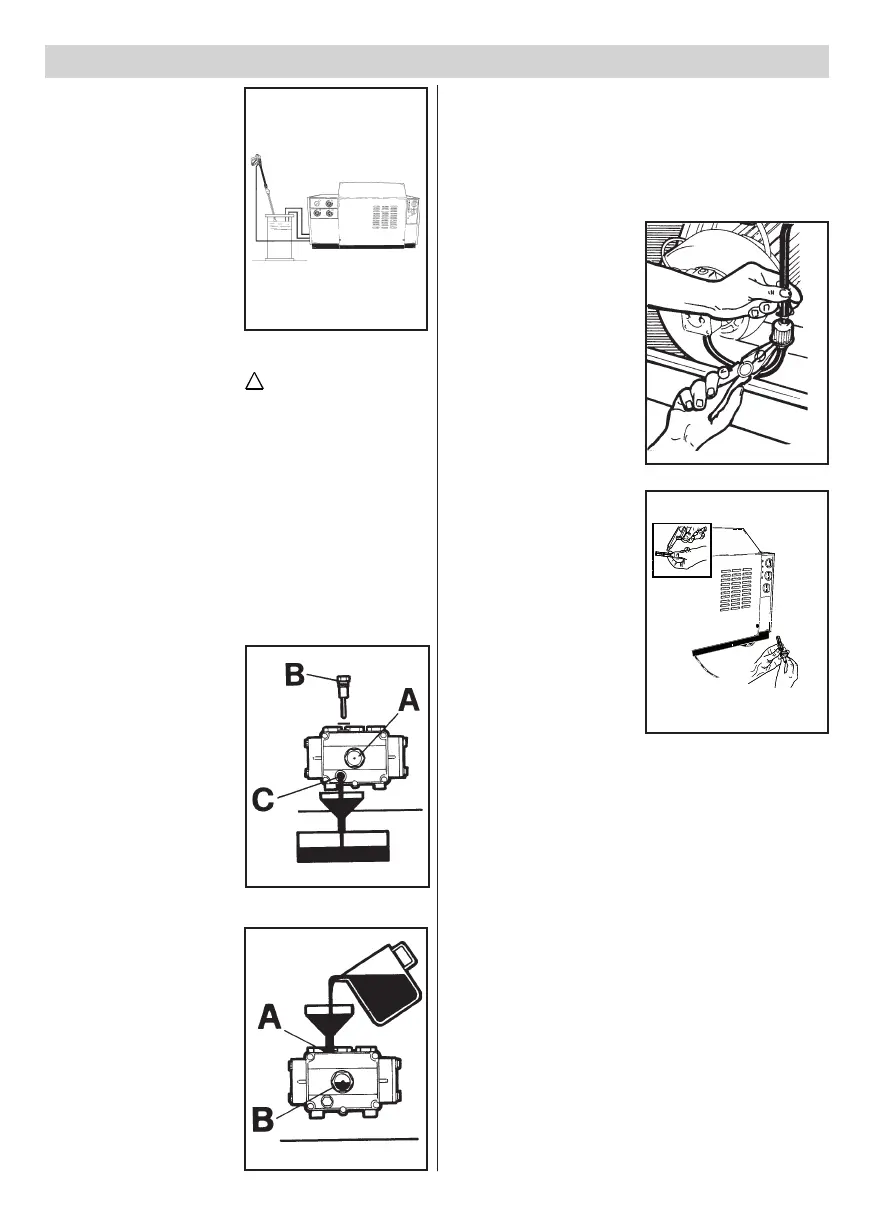 B
A
C

A
B