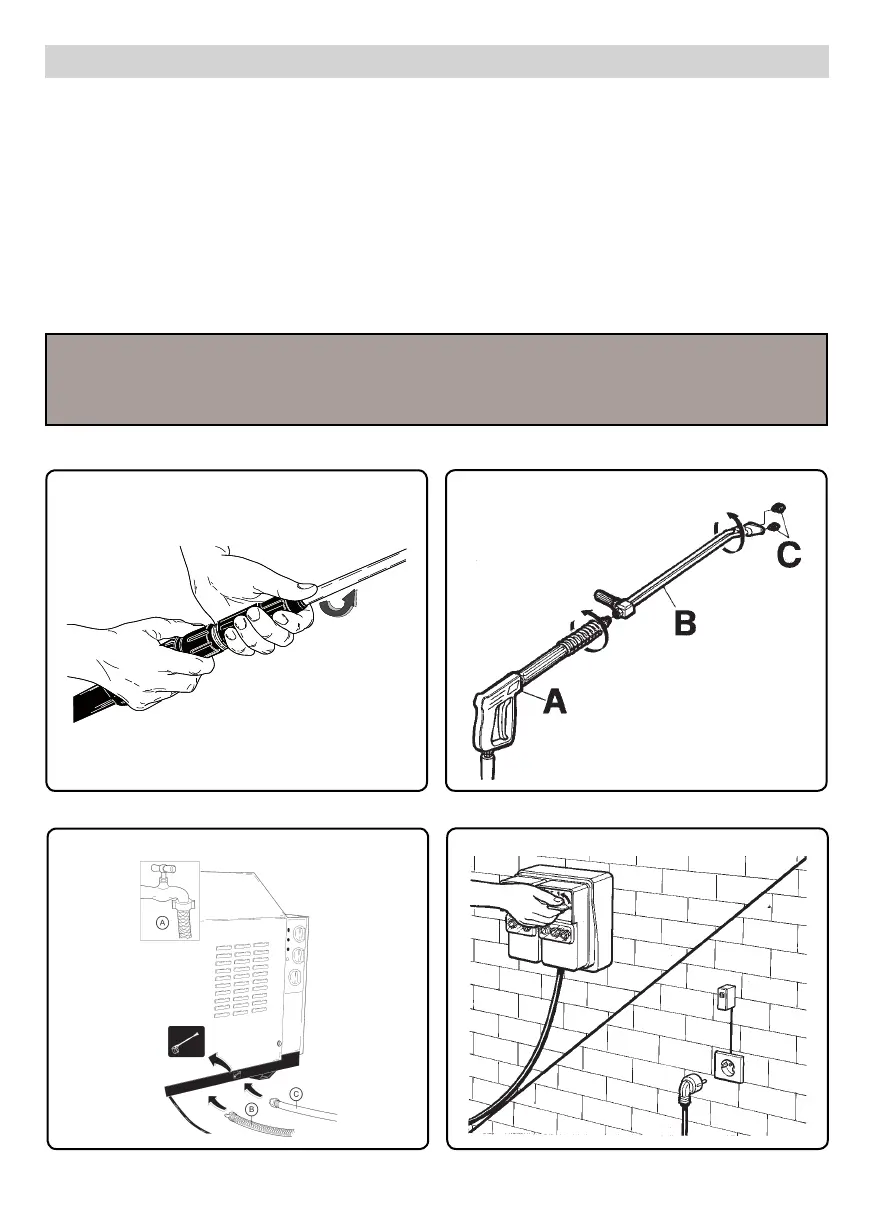 C

B

A

A

B

C