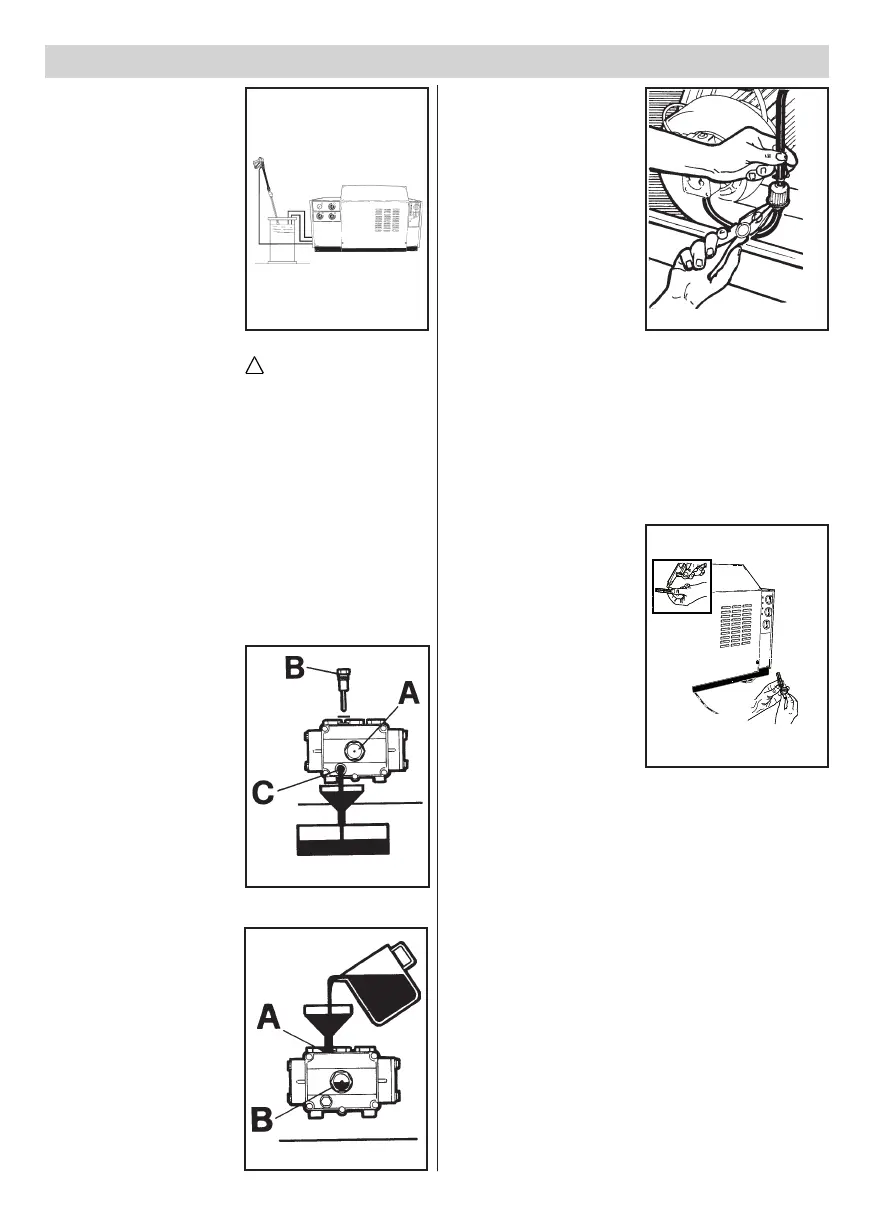 B
A
C

A
B