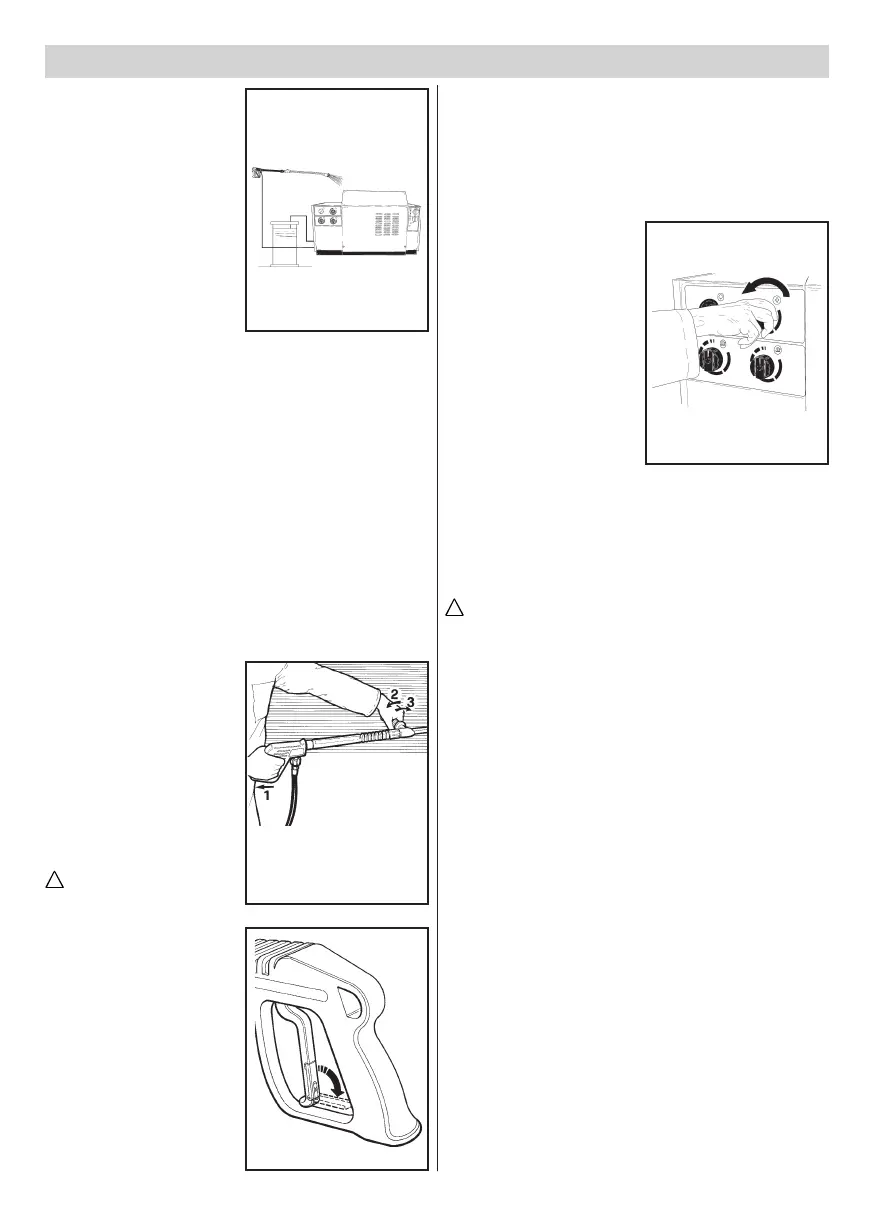 2
3
1