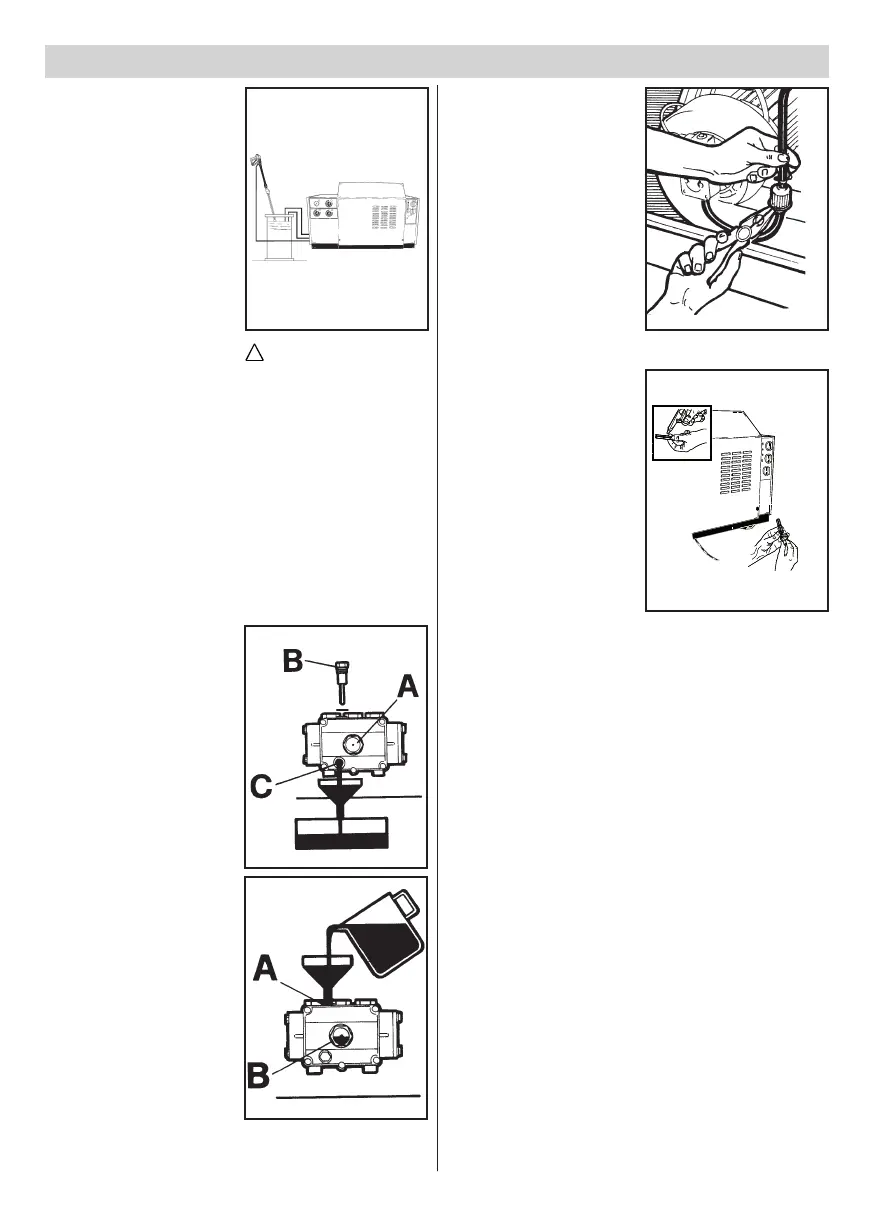 B
A
C

A
B