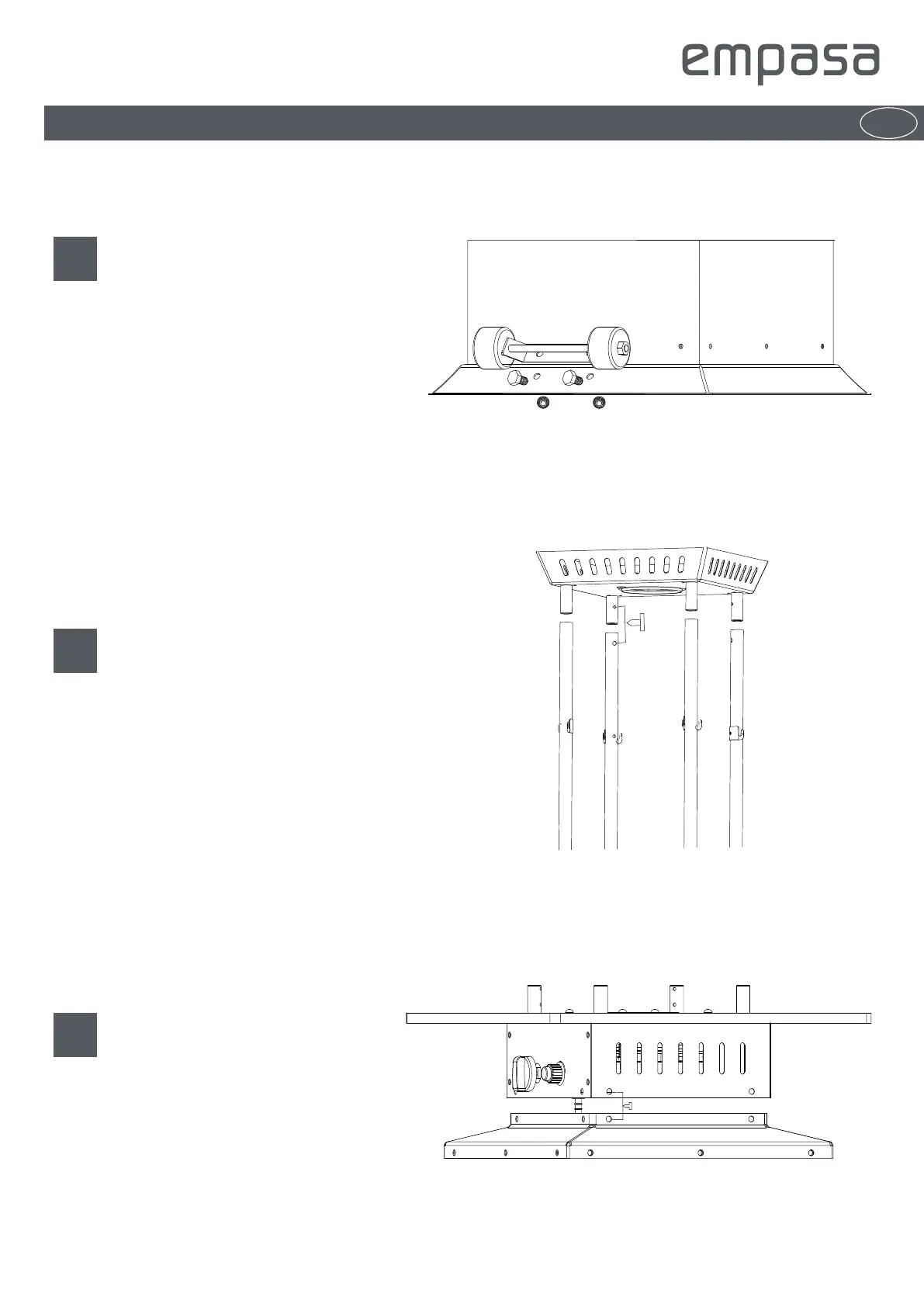 empasa