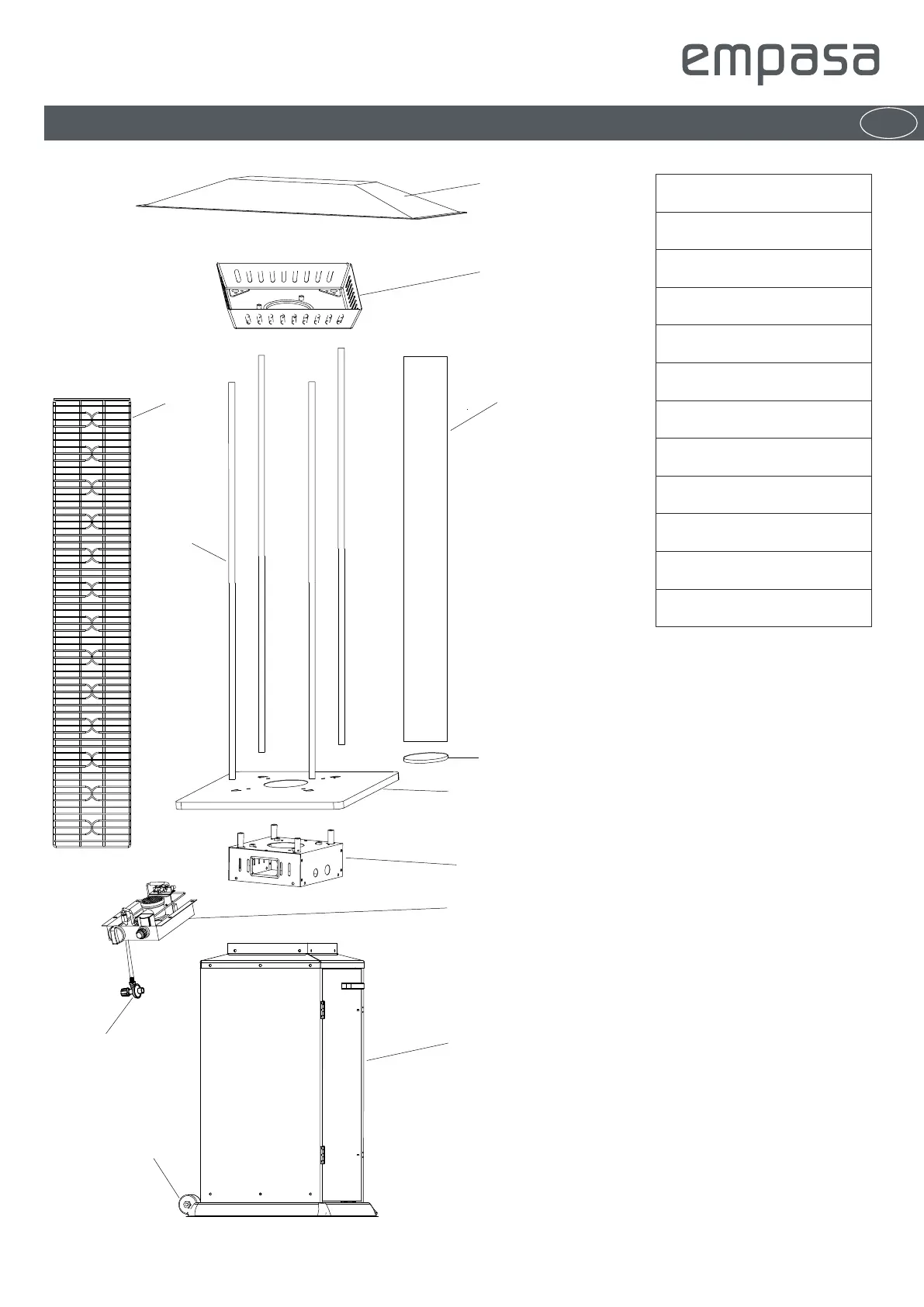 empasa