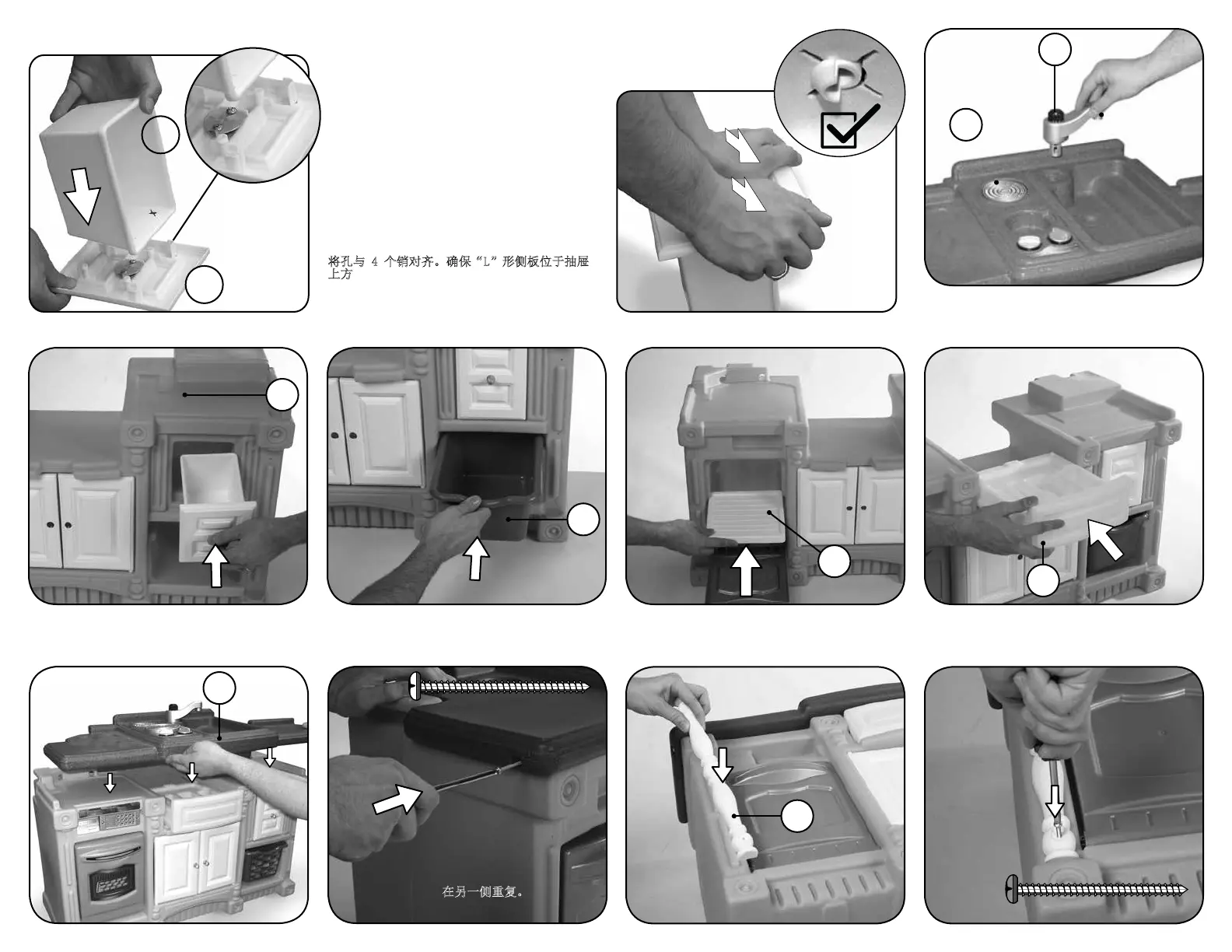 将孔与 4 个销对齐。确保“L”形侧板位于抽屉上方

在另一侧重复。