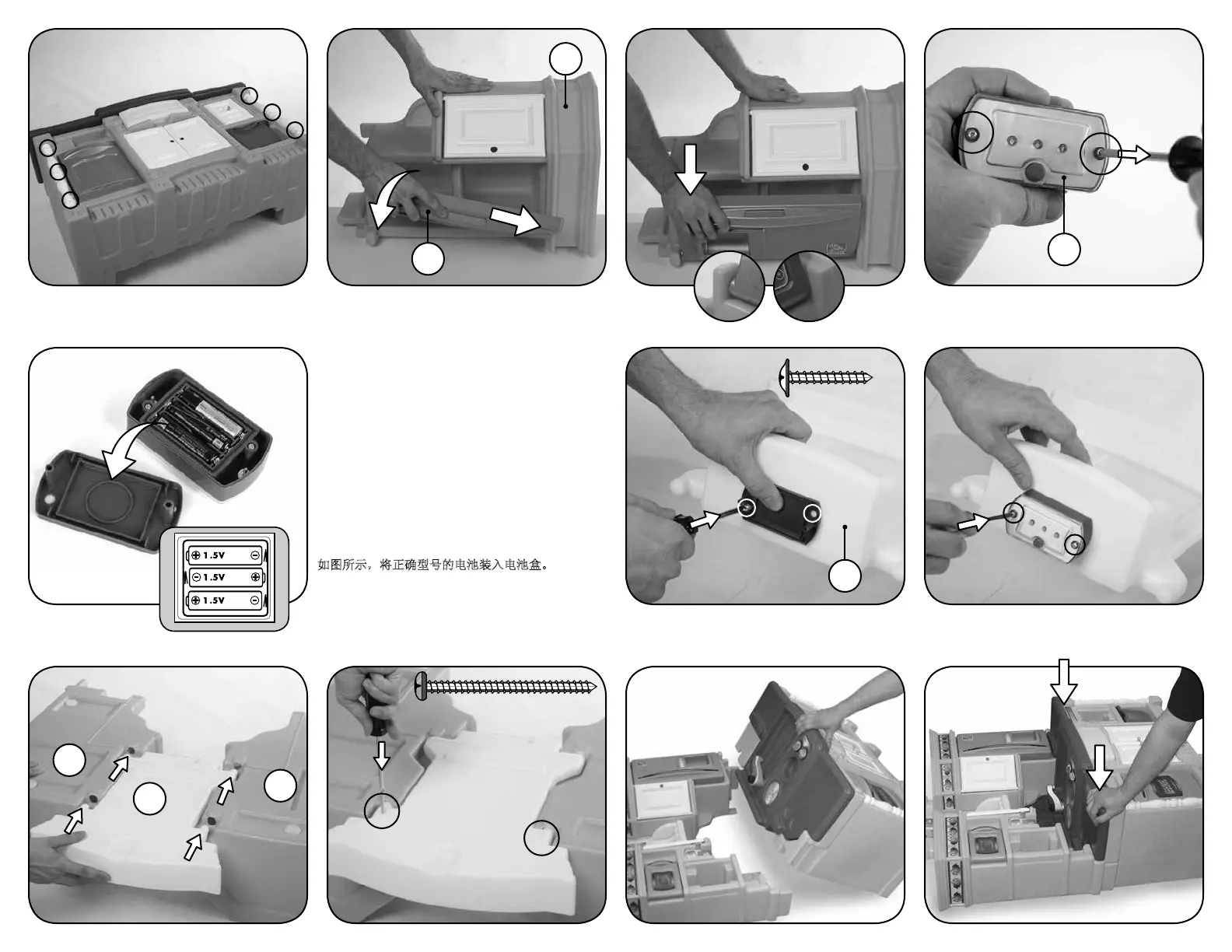 1.5V

1.5V

1.5V

如图所示，将正确型号的电池装入电池盒。