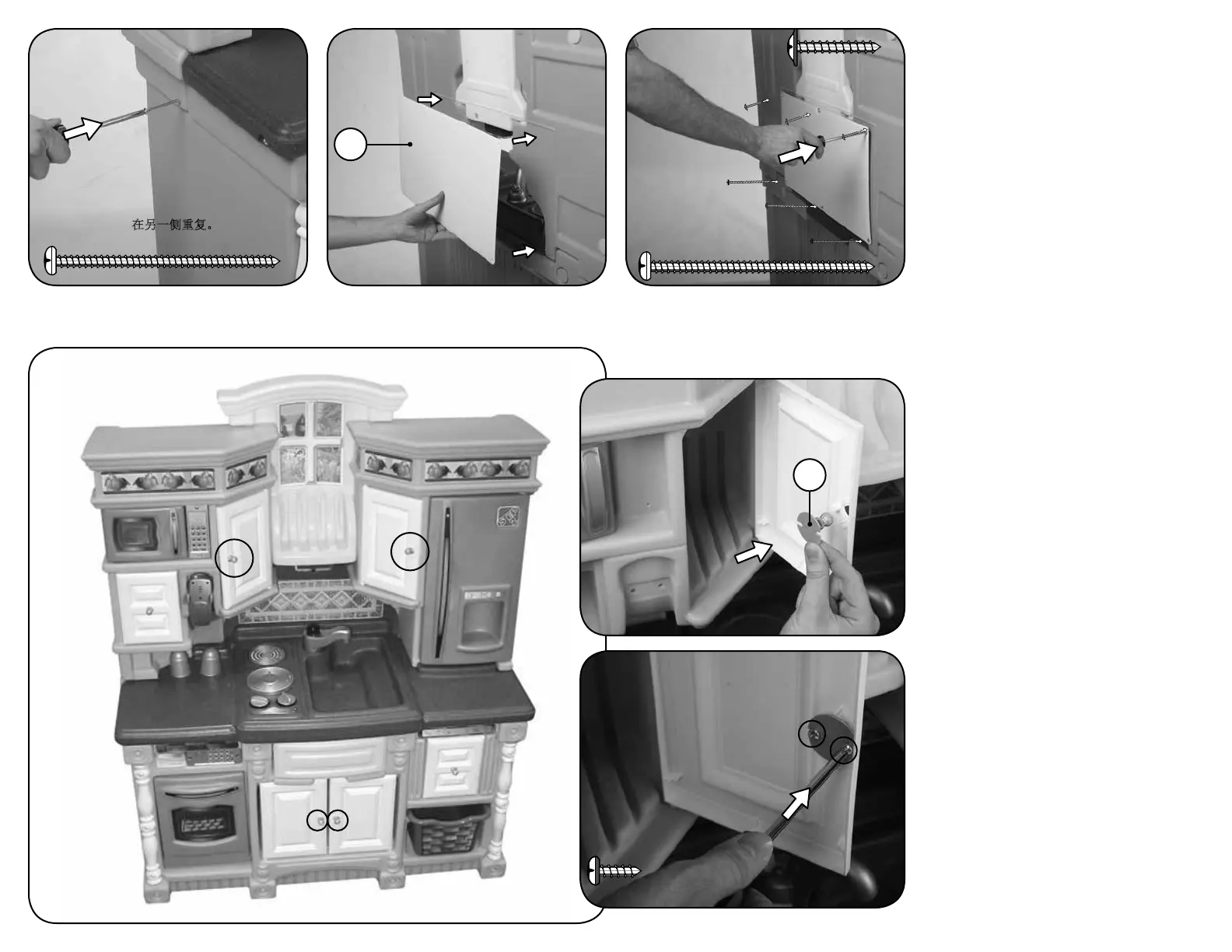 在另一侧重复。