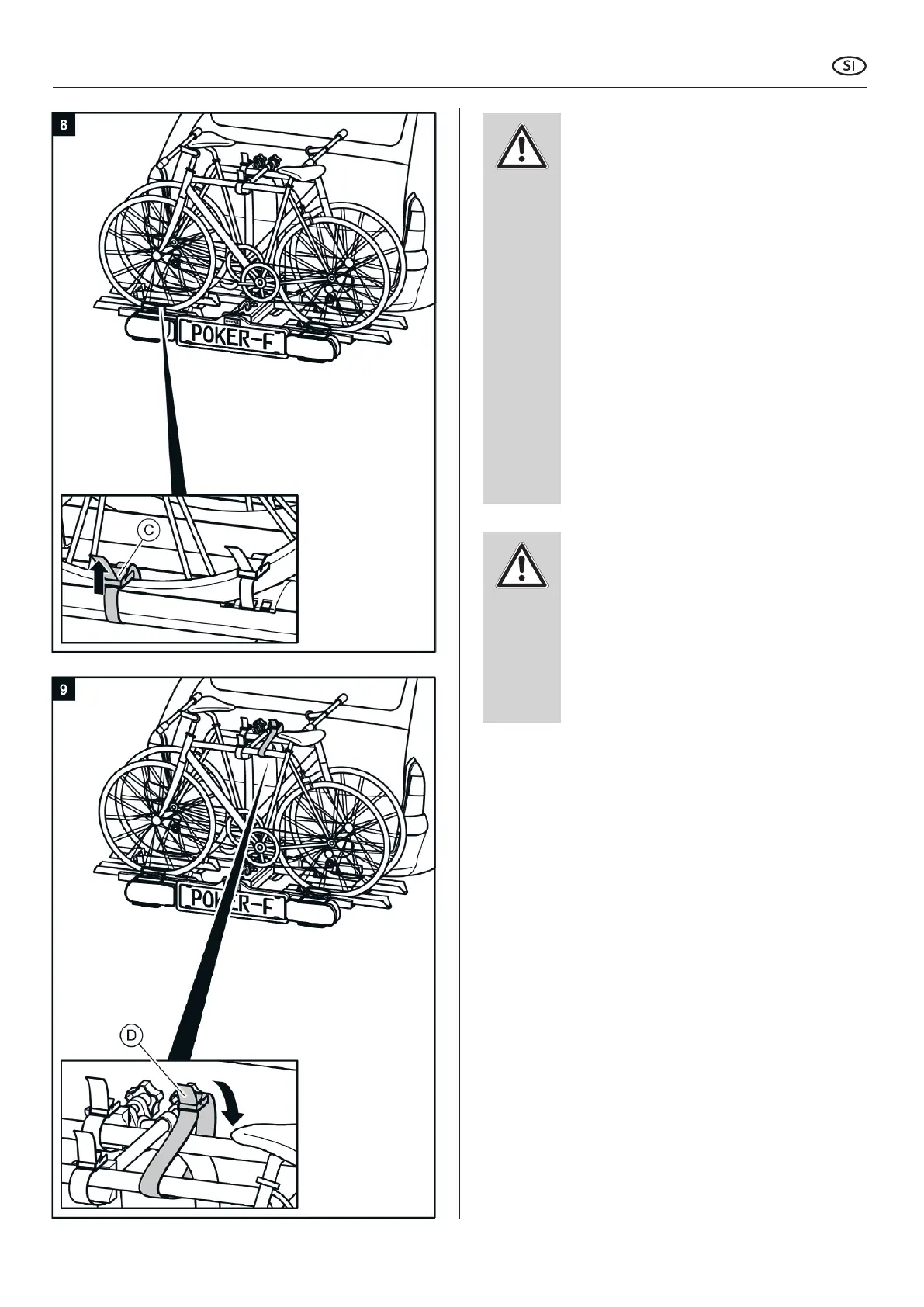 SI

8

POKER-F

C

9

POKER-F

D