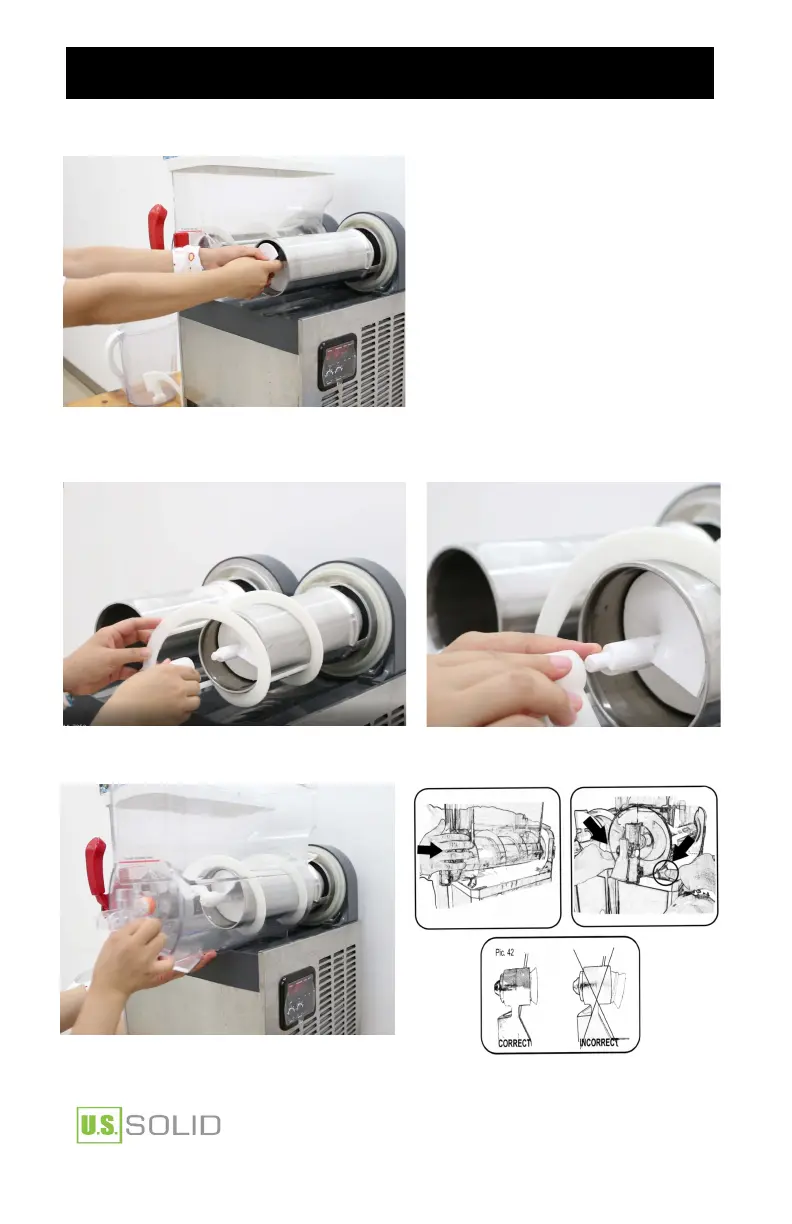 Pic. 42

CORRECT

INCORRECT

U.S. SOLID