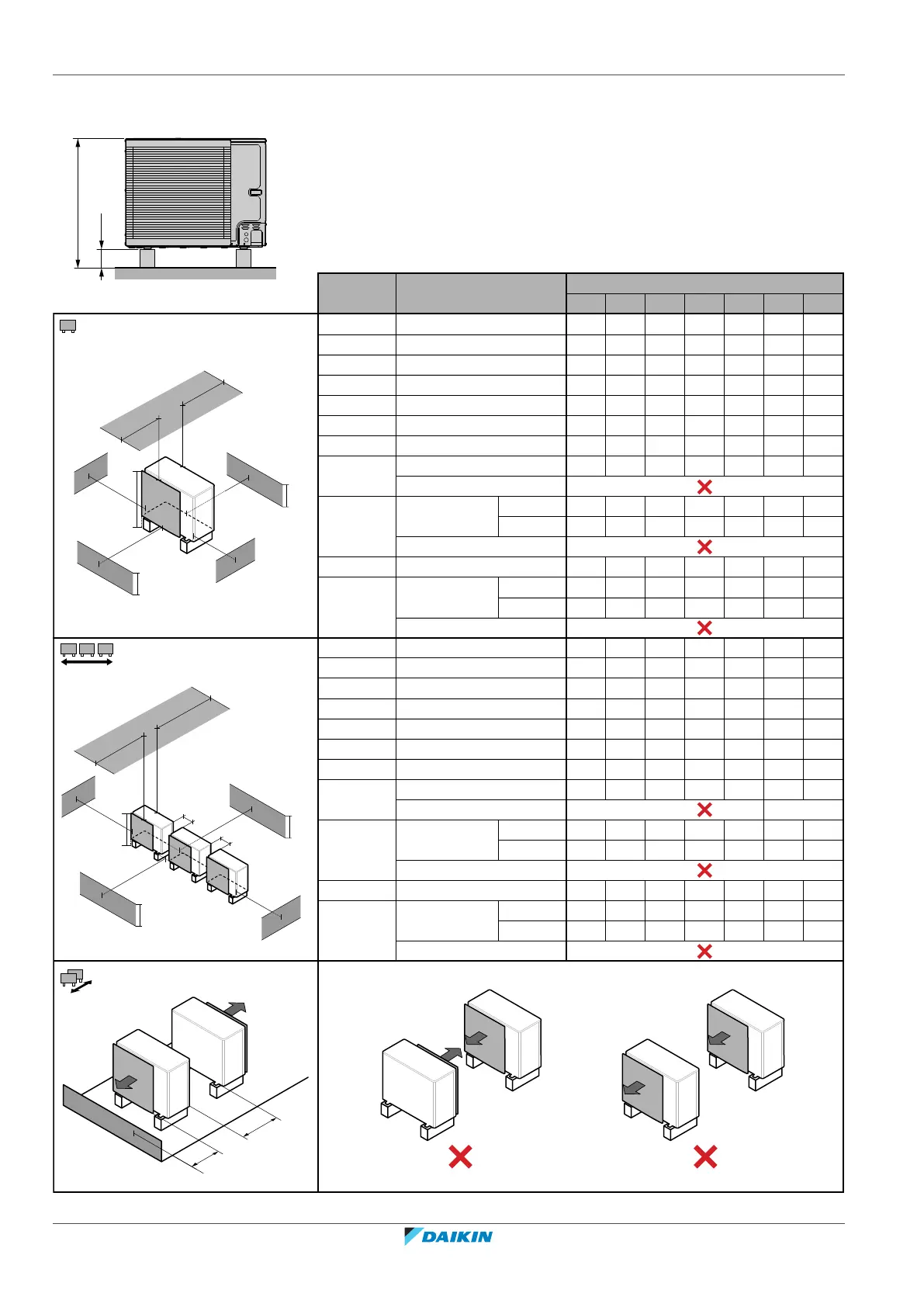 DAIKIN