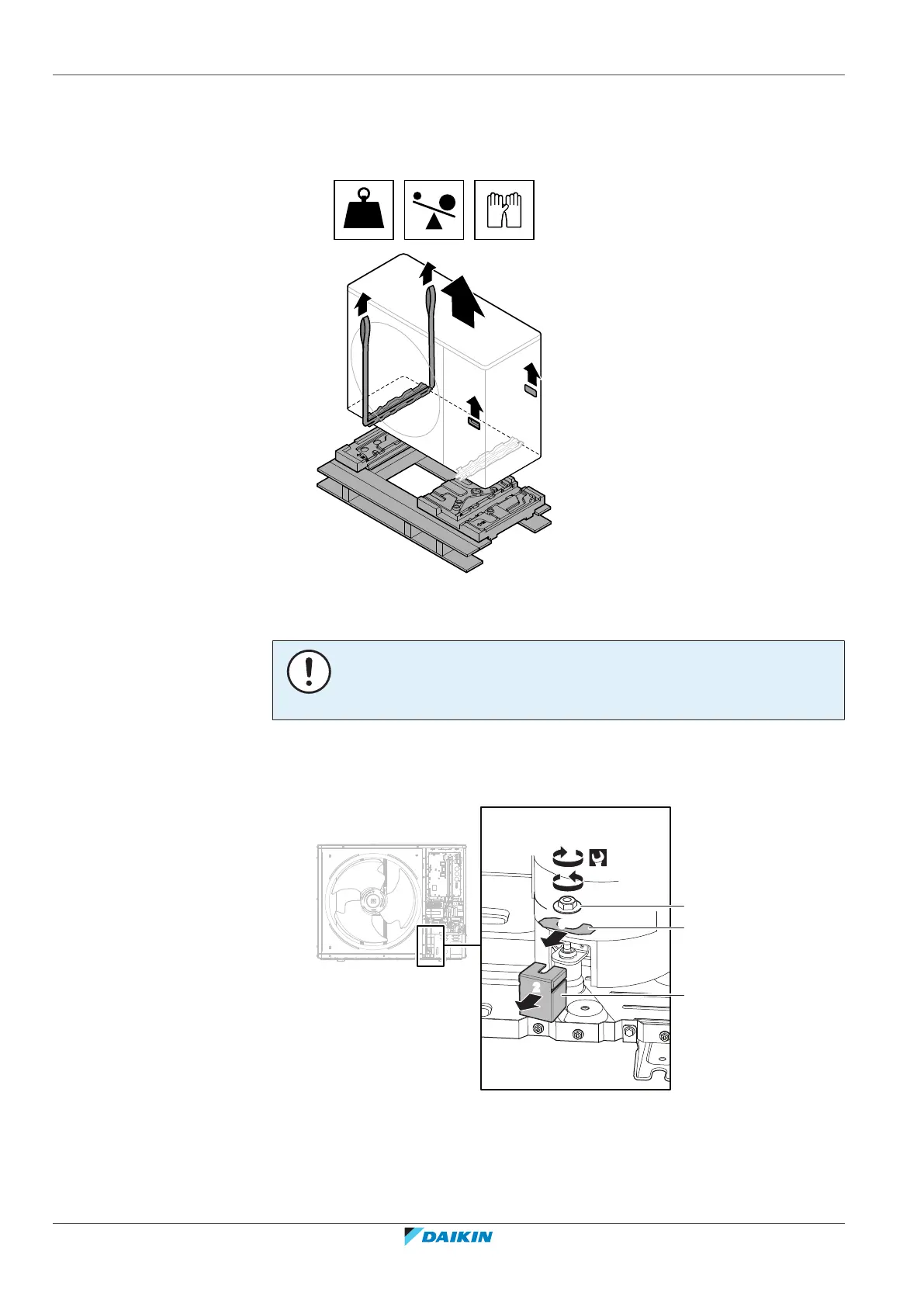 2
DAIKIN