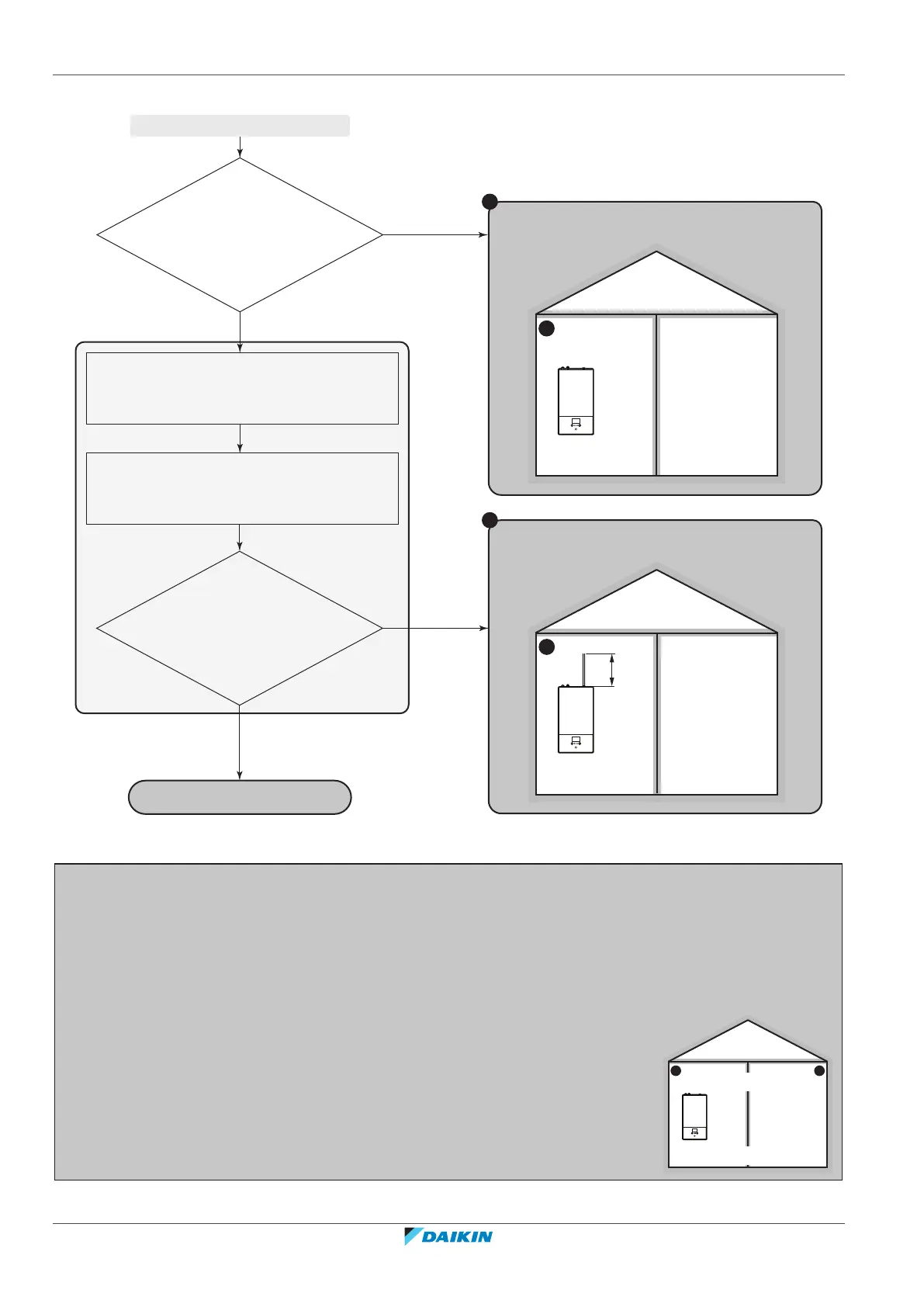 DAIKIN