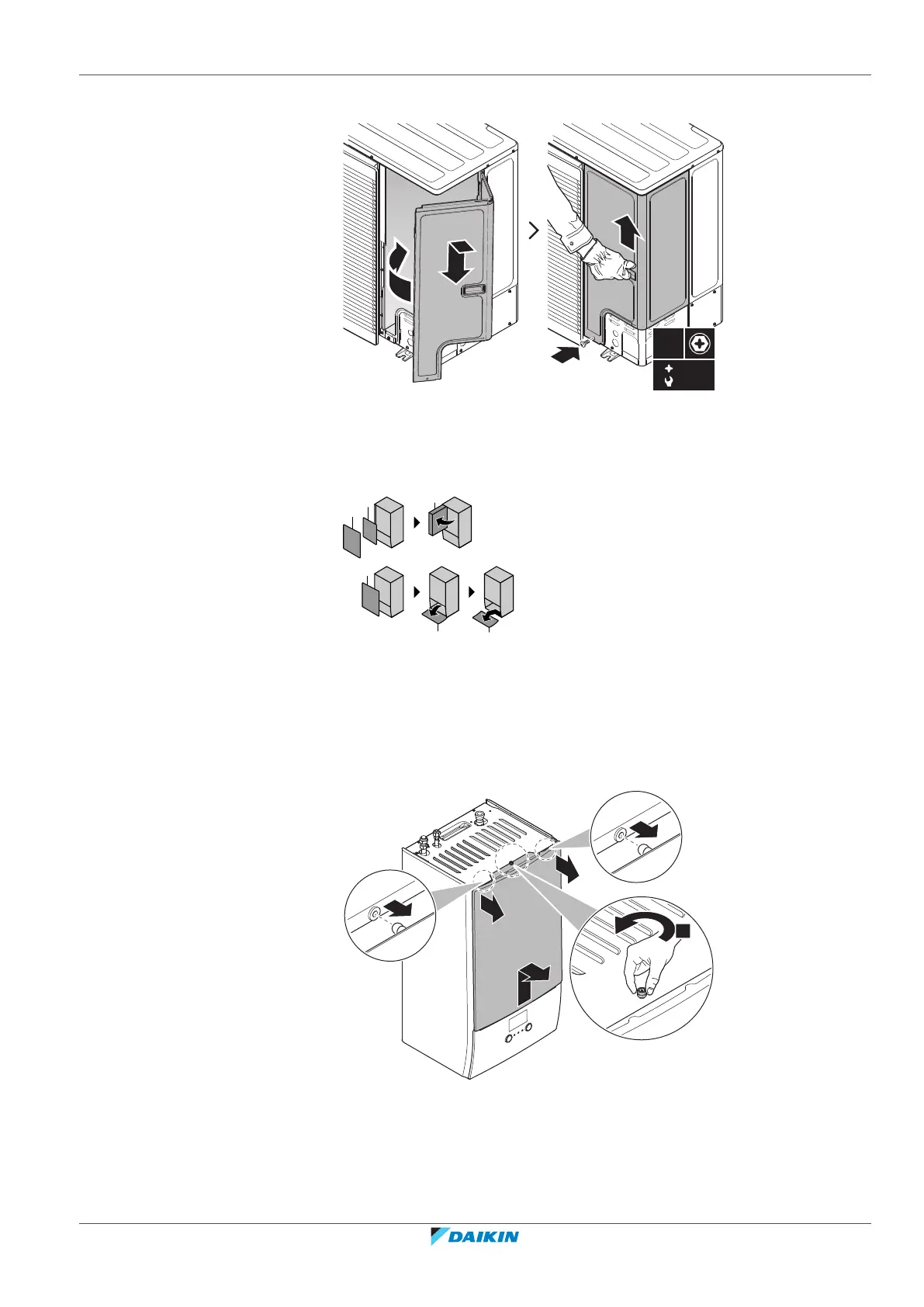 DAIKIN