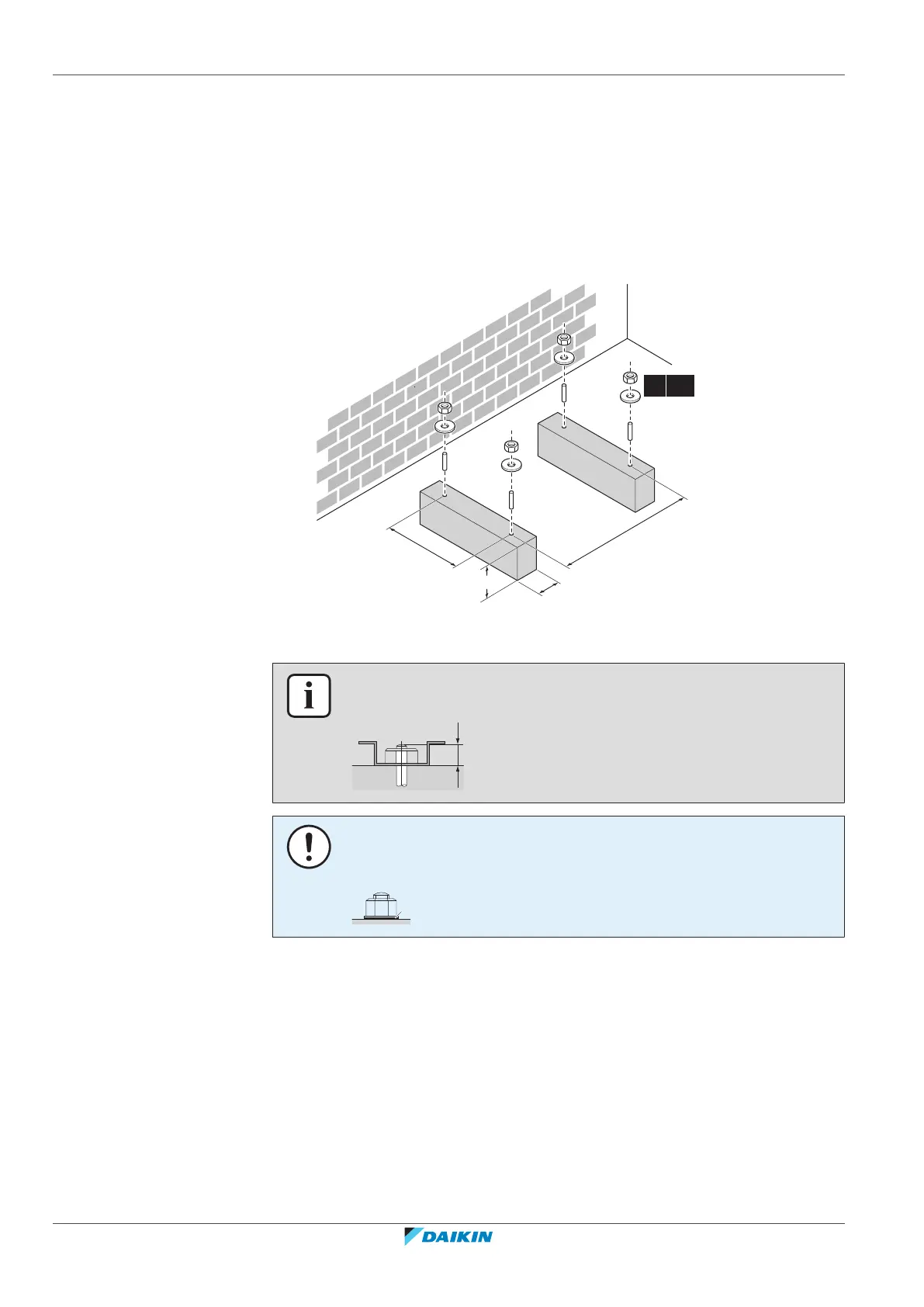 DAIKIN