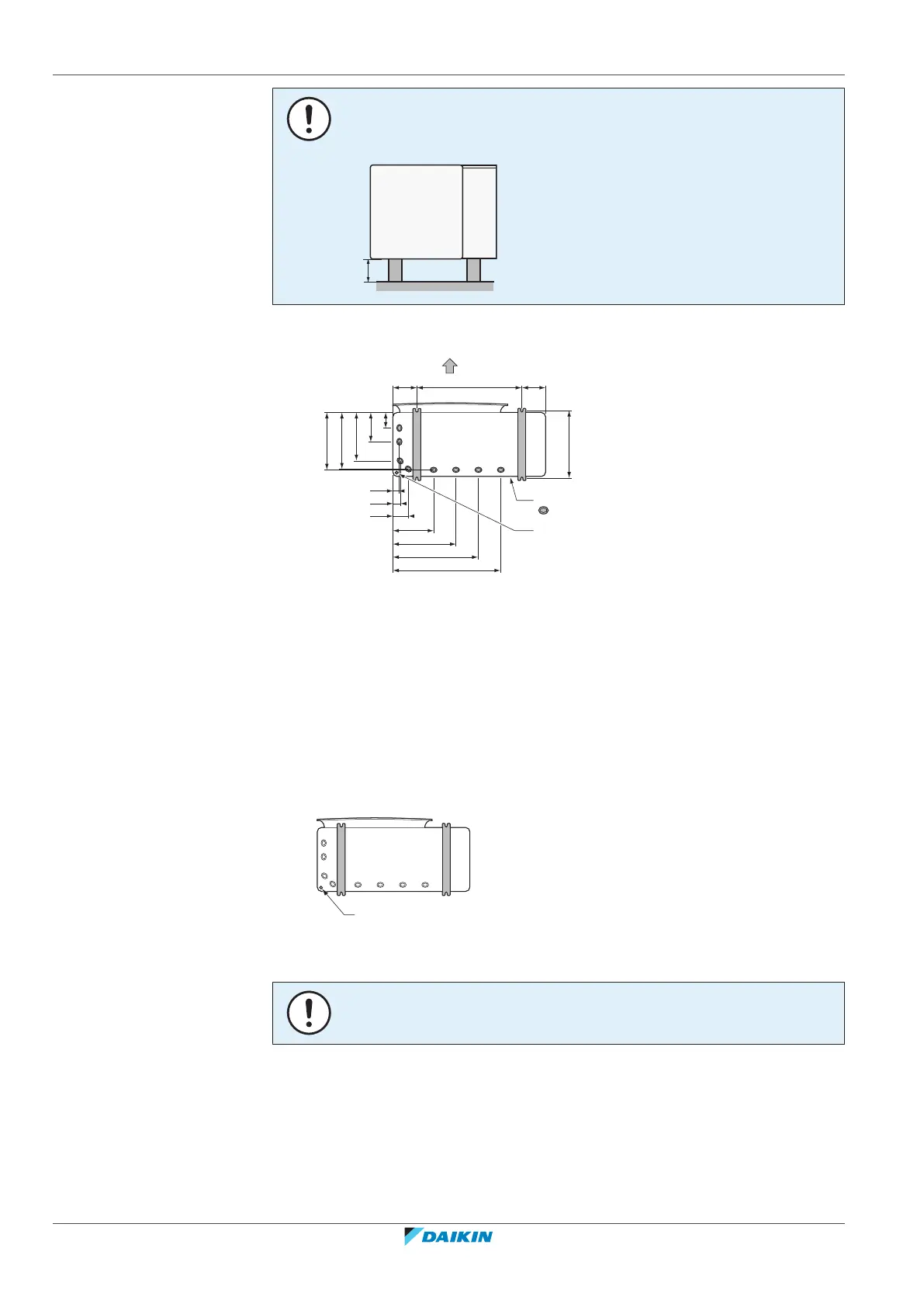 DAIKIN