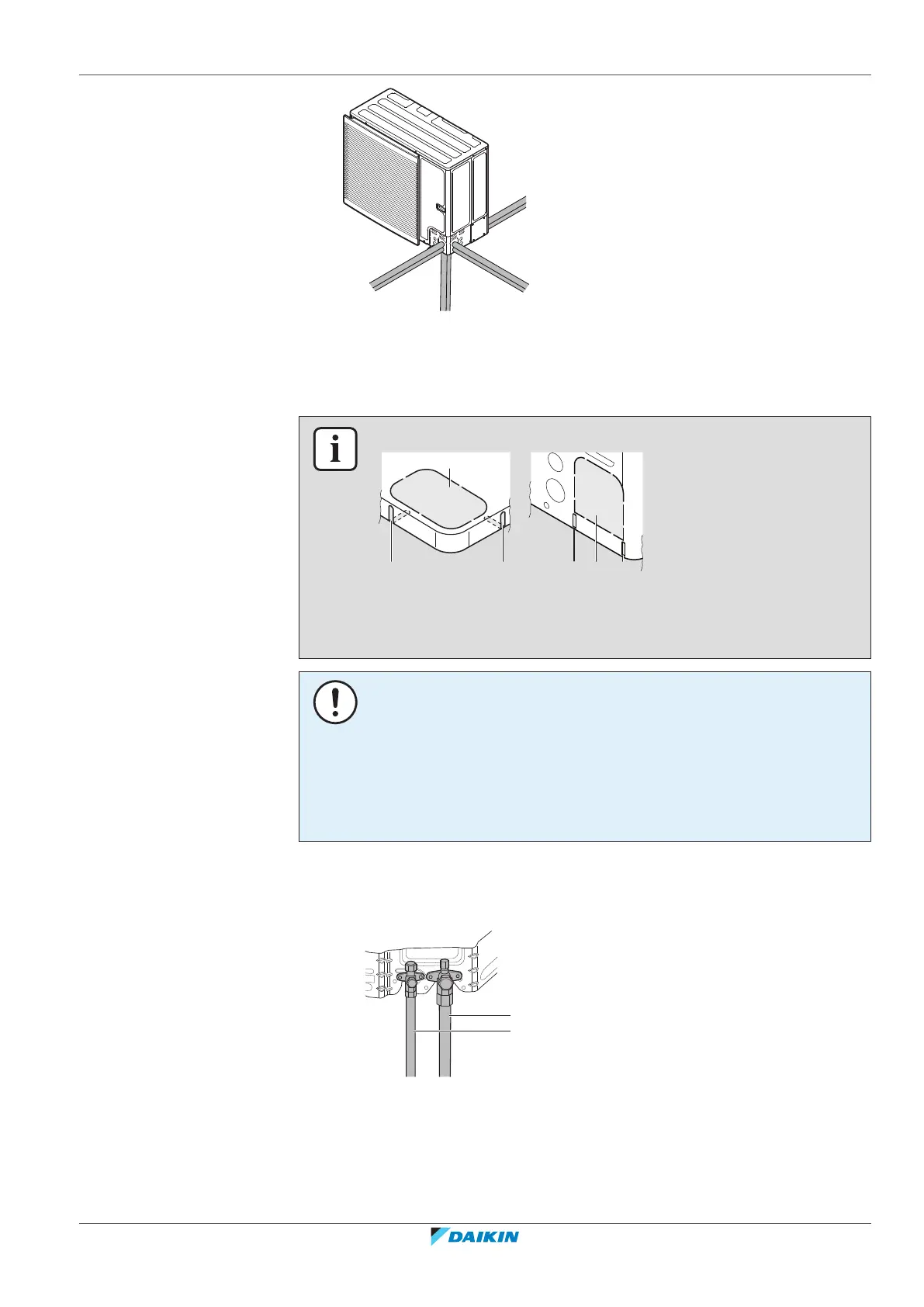 DAIKIN