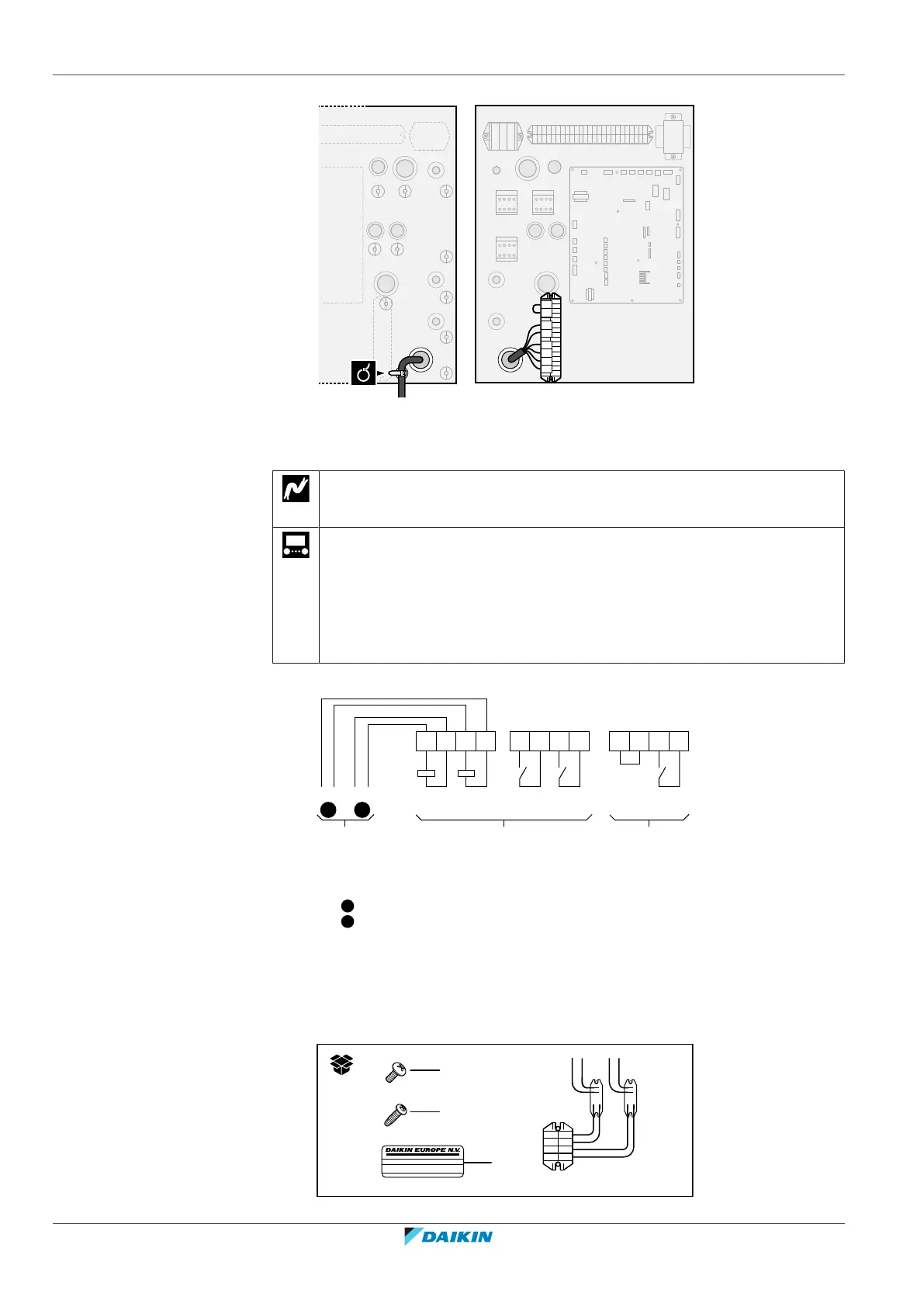 DAIKIN EUROPE N.V.

DAIKIN