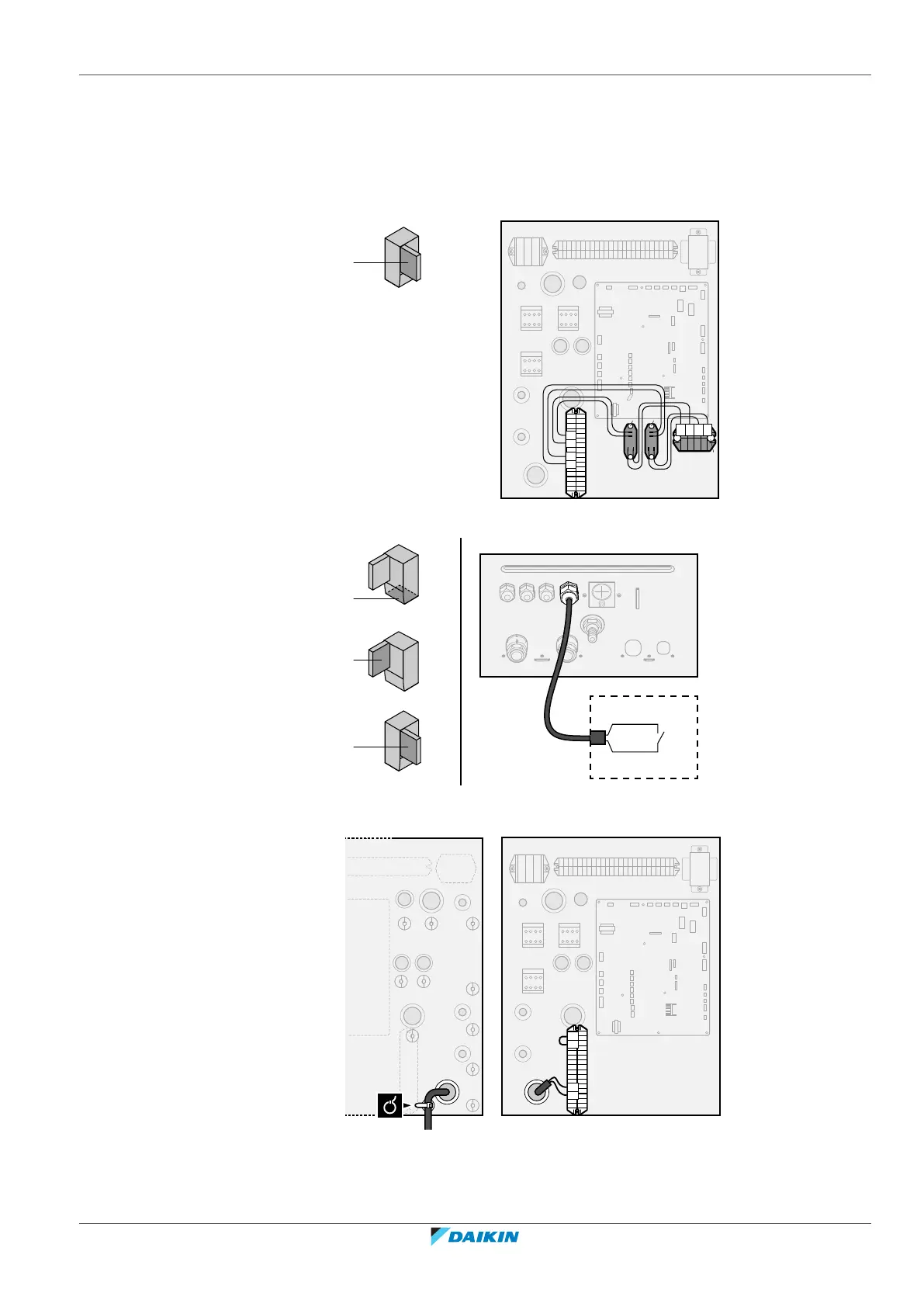 DAIKIN