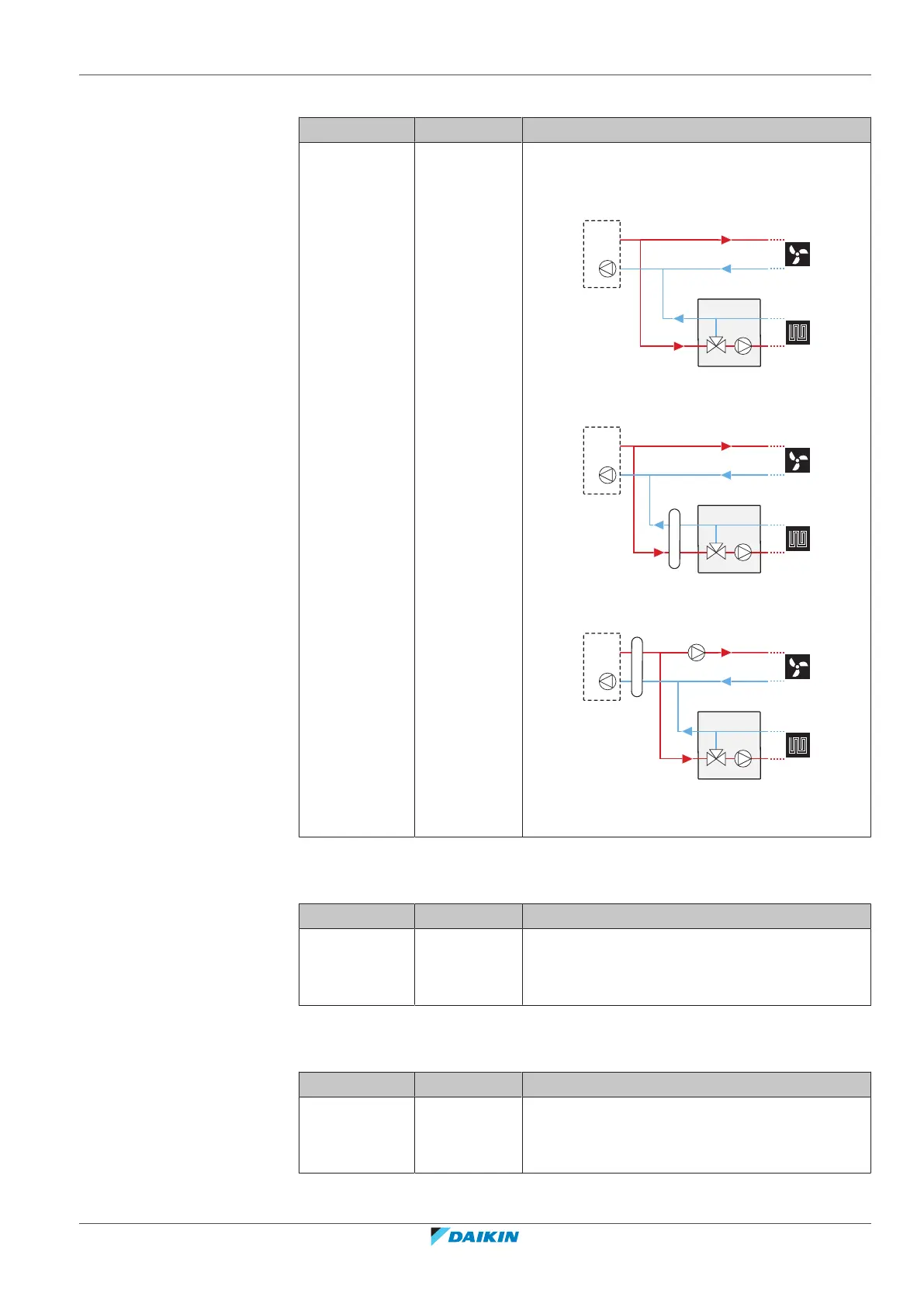 DAIKIN