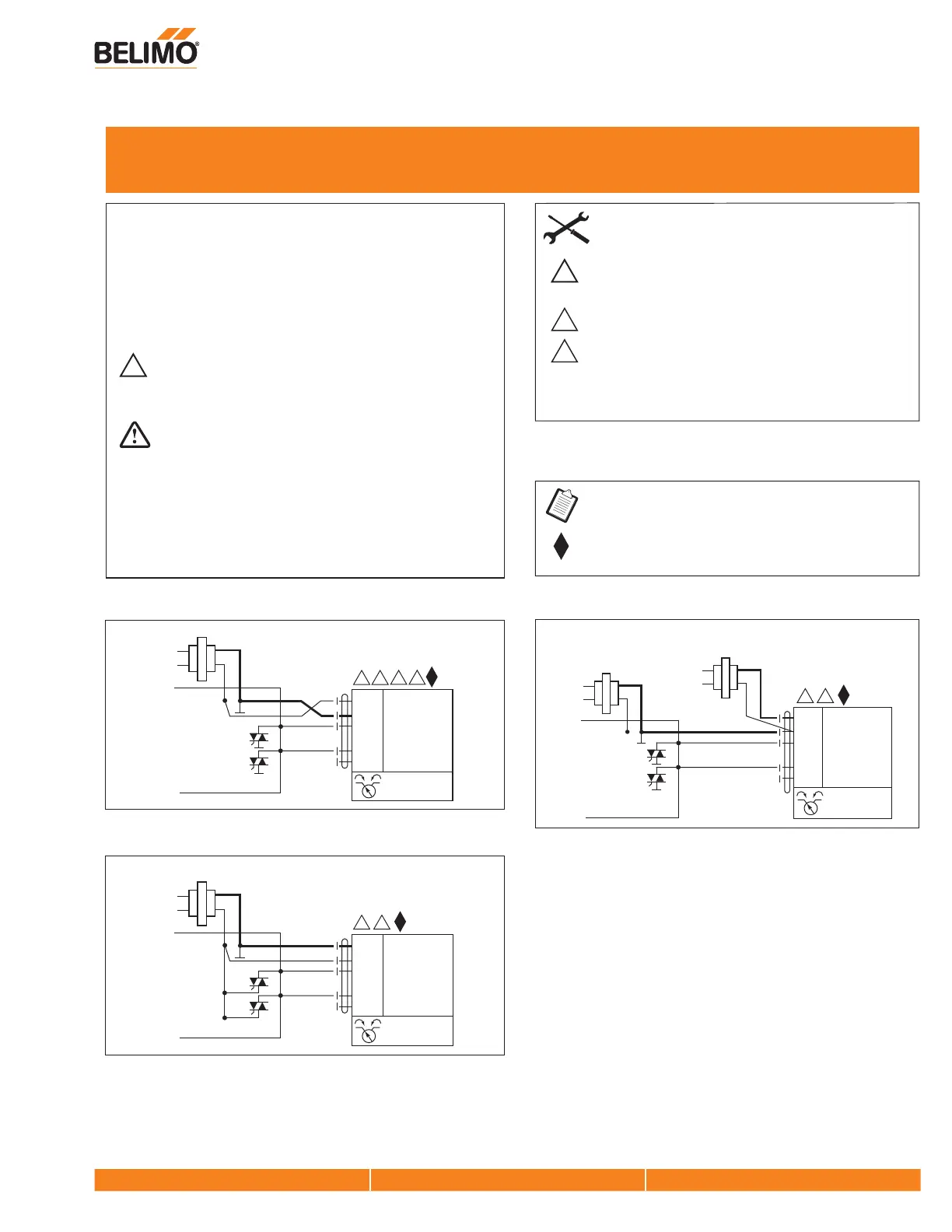 BELIMO®