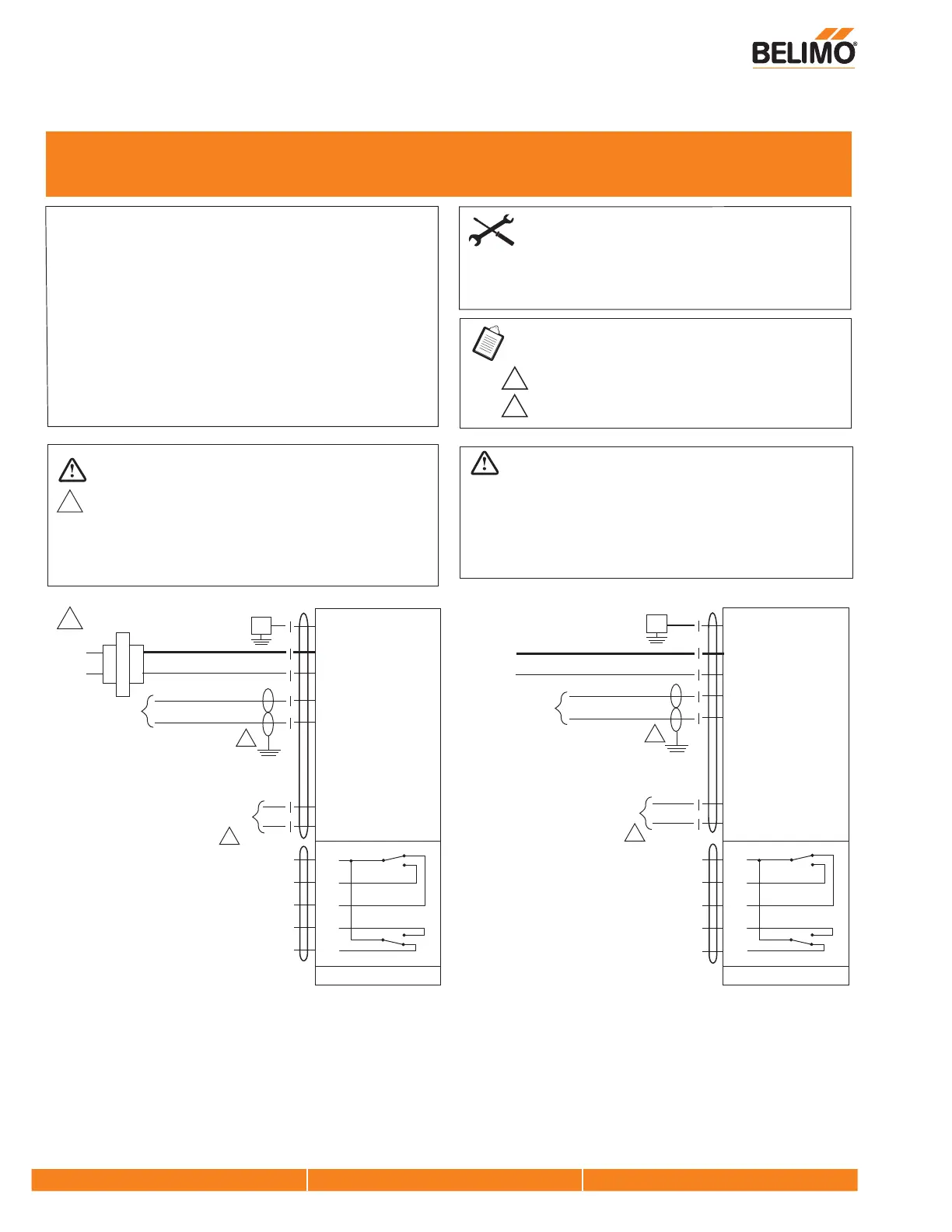 BELIMO®