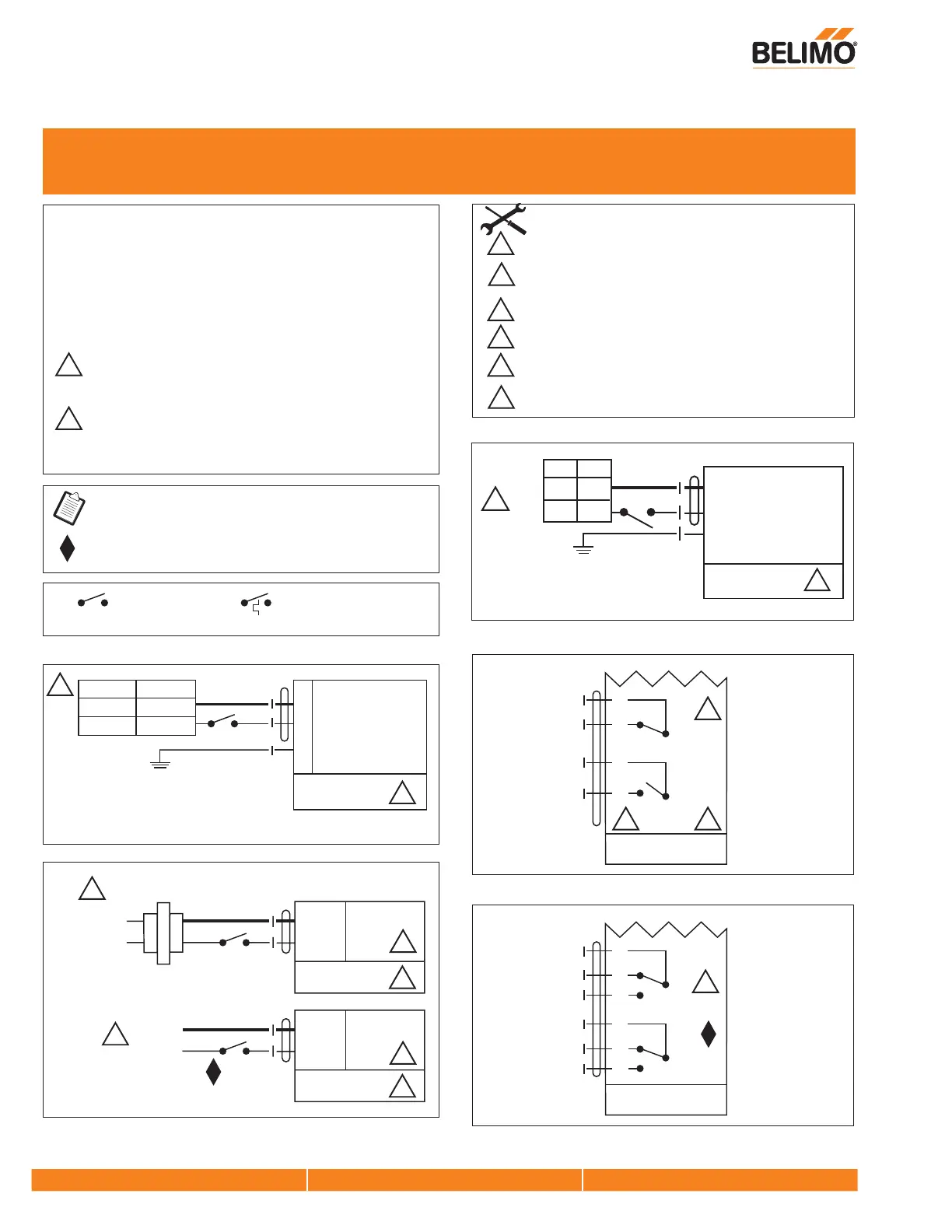 BELIMO®