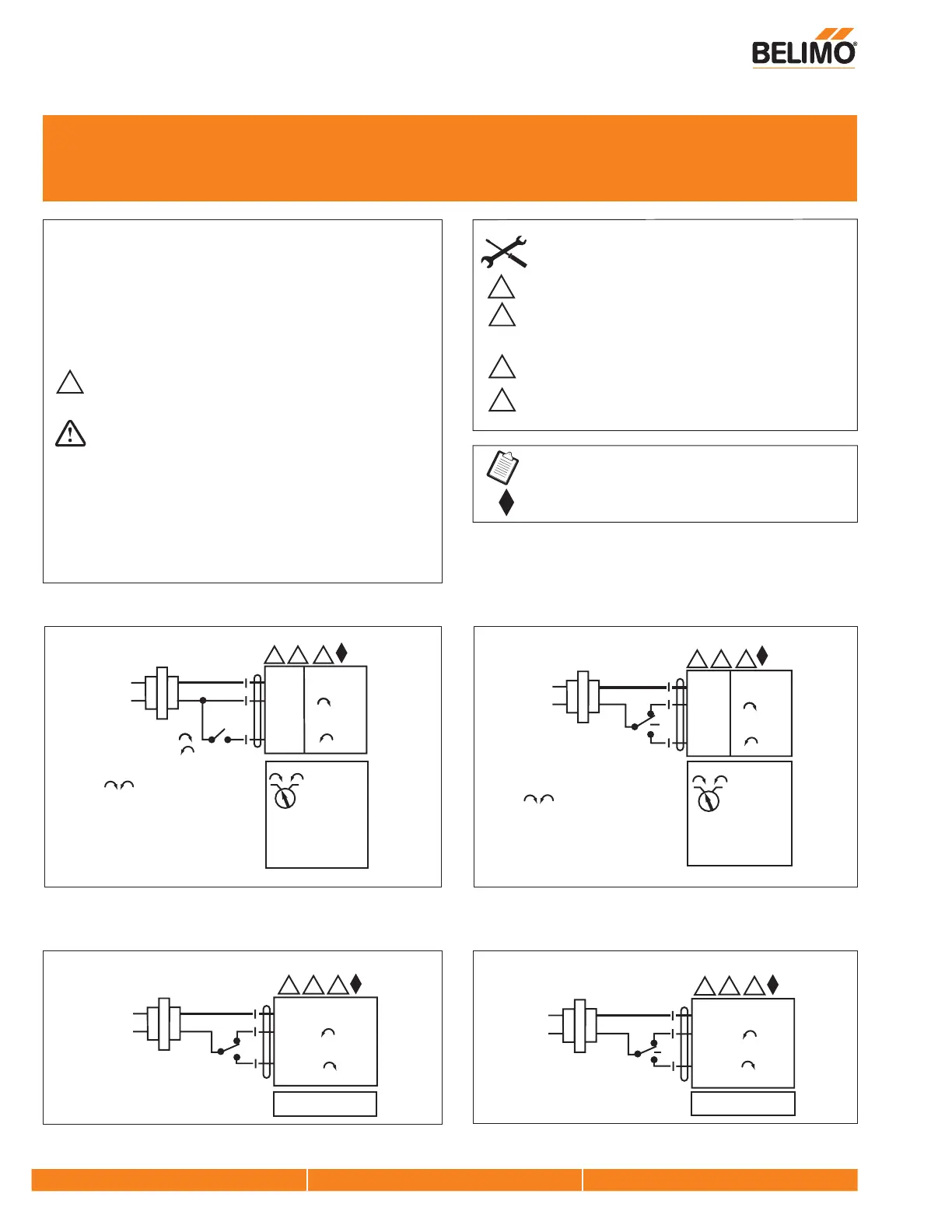 BELIMO®