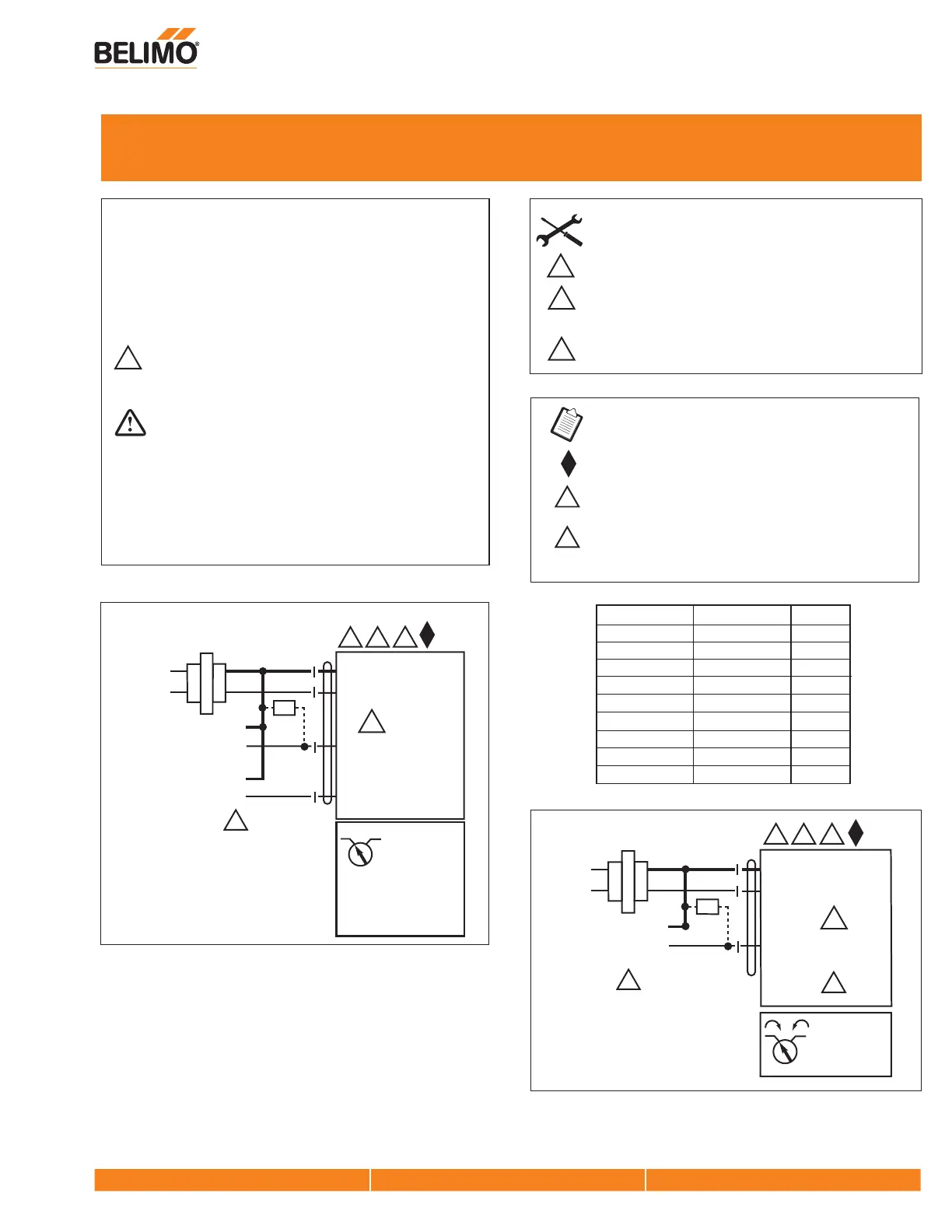 BELIMO®