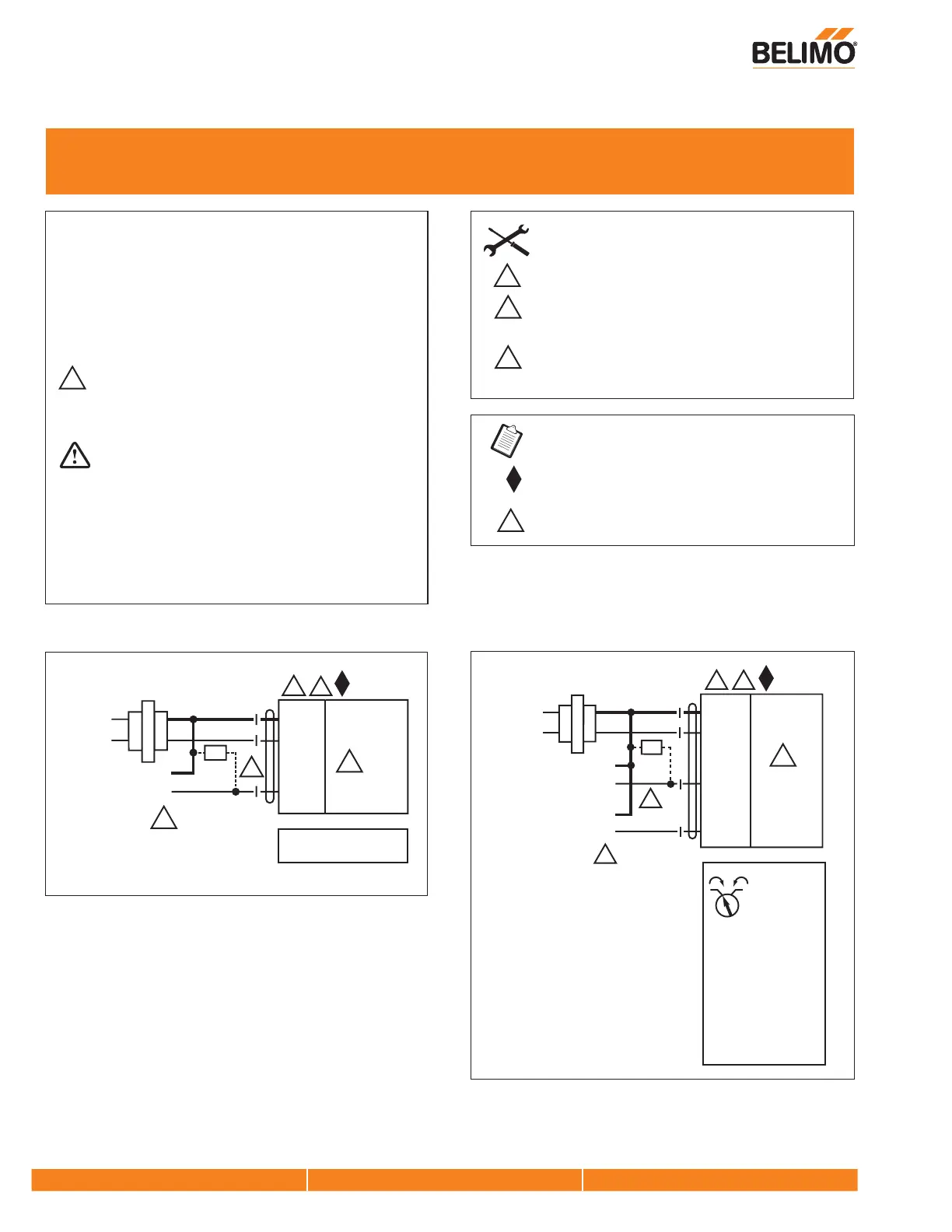 BELIMO