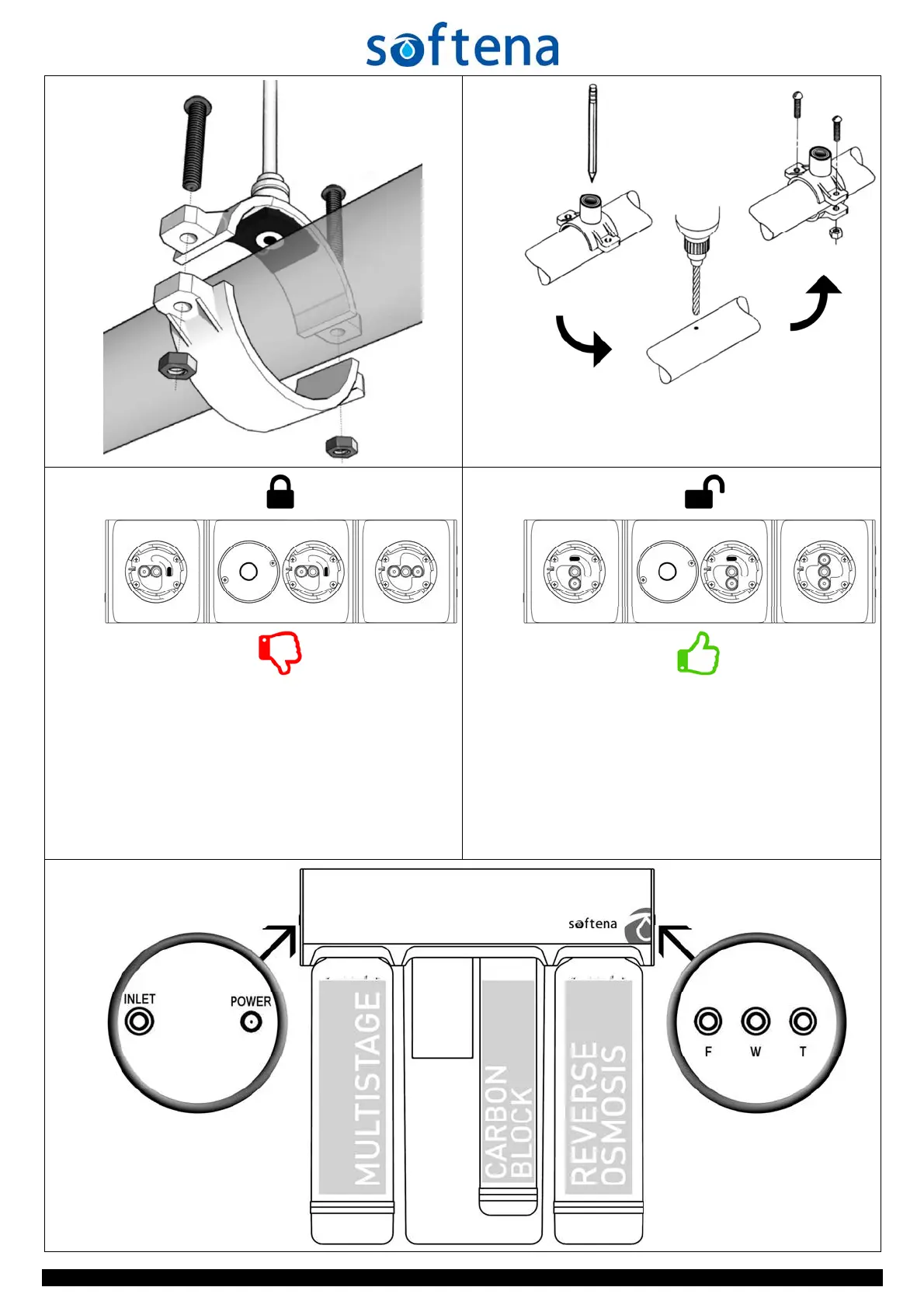 softena

softena

INLET

POWER

MULTISTAGE

CARBON BLOCK

REVERSE OSMOSIS

F W T