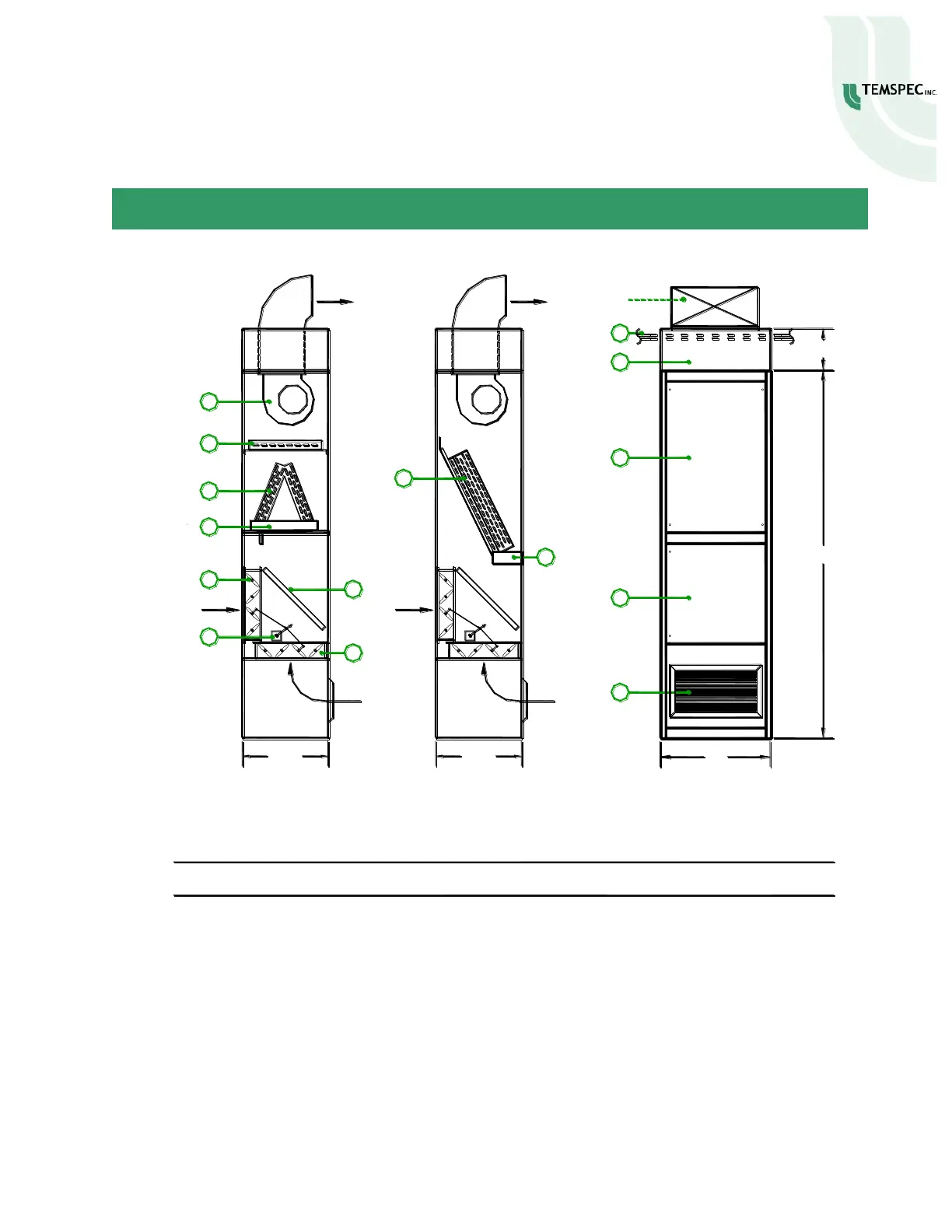 TEMSPEC INC.