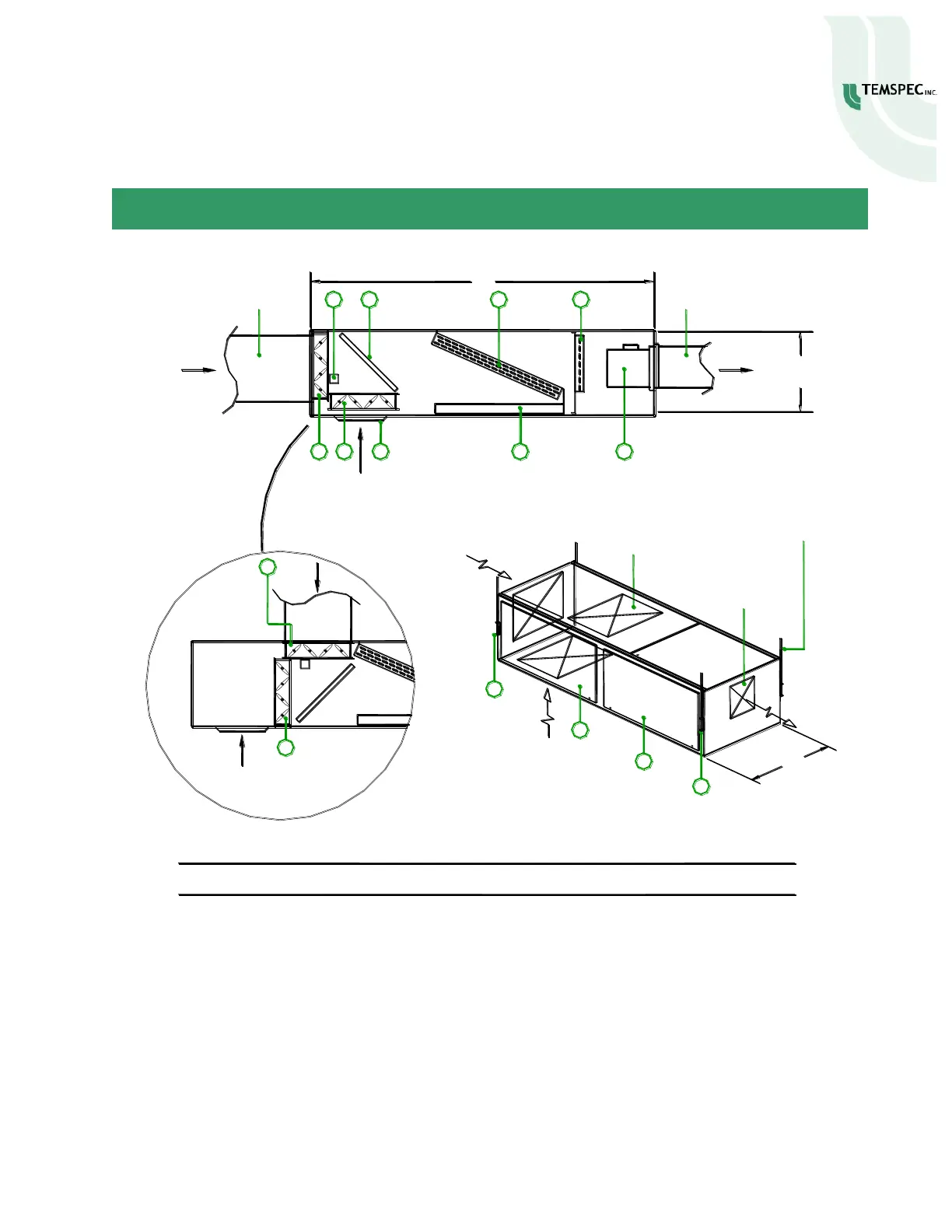 TEMSPEC INC.