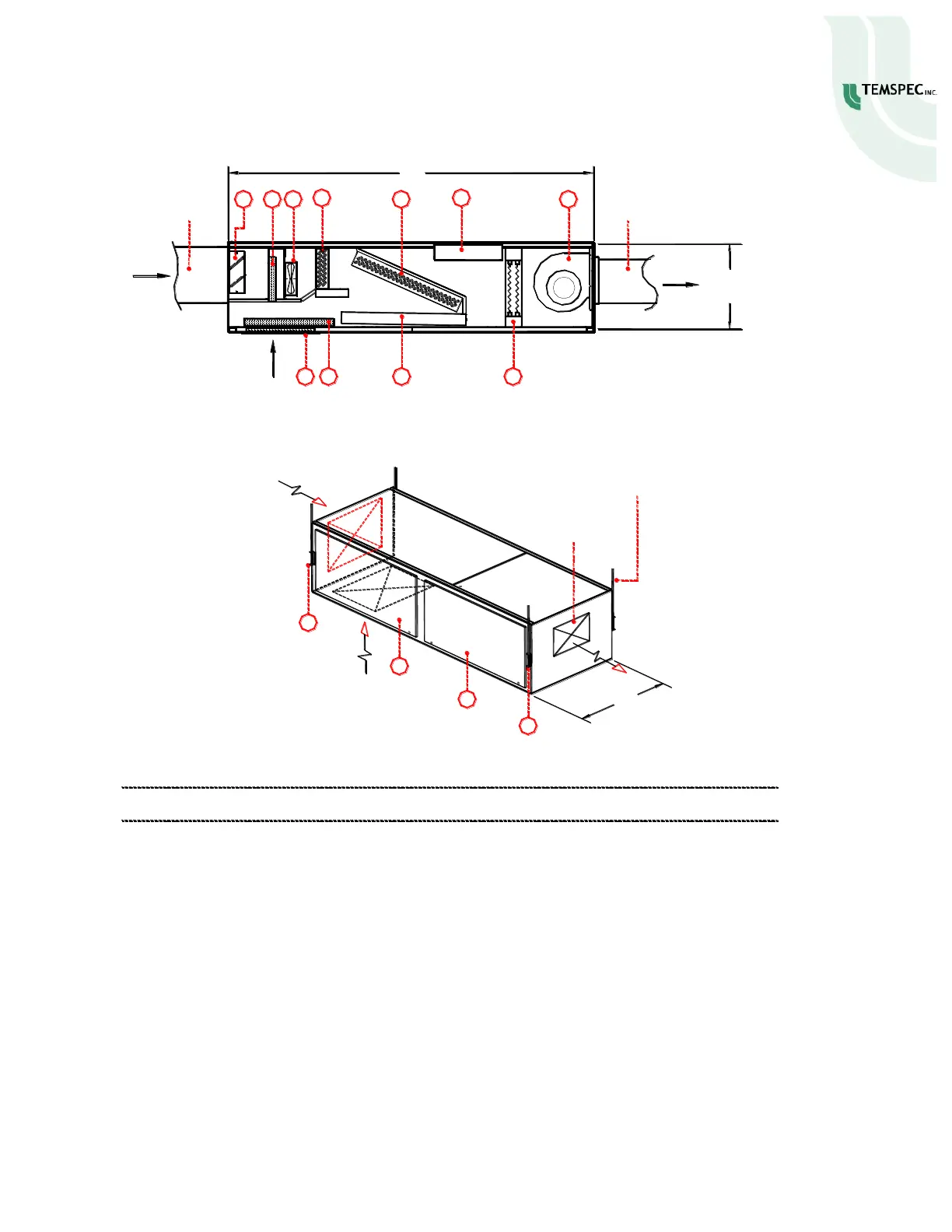 TEMSPEC INC.