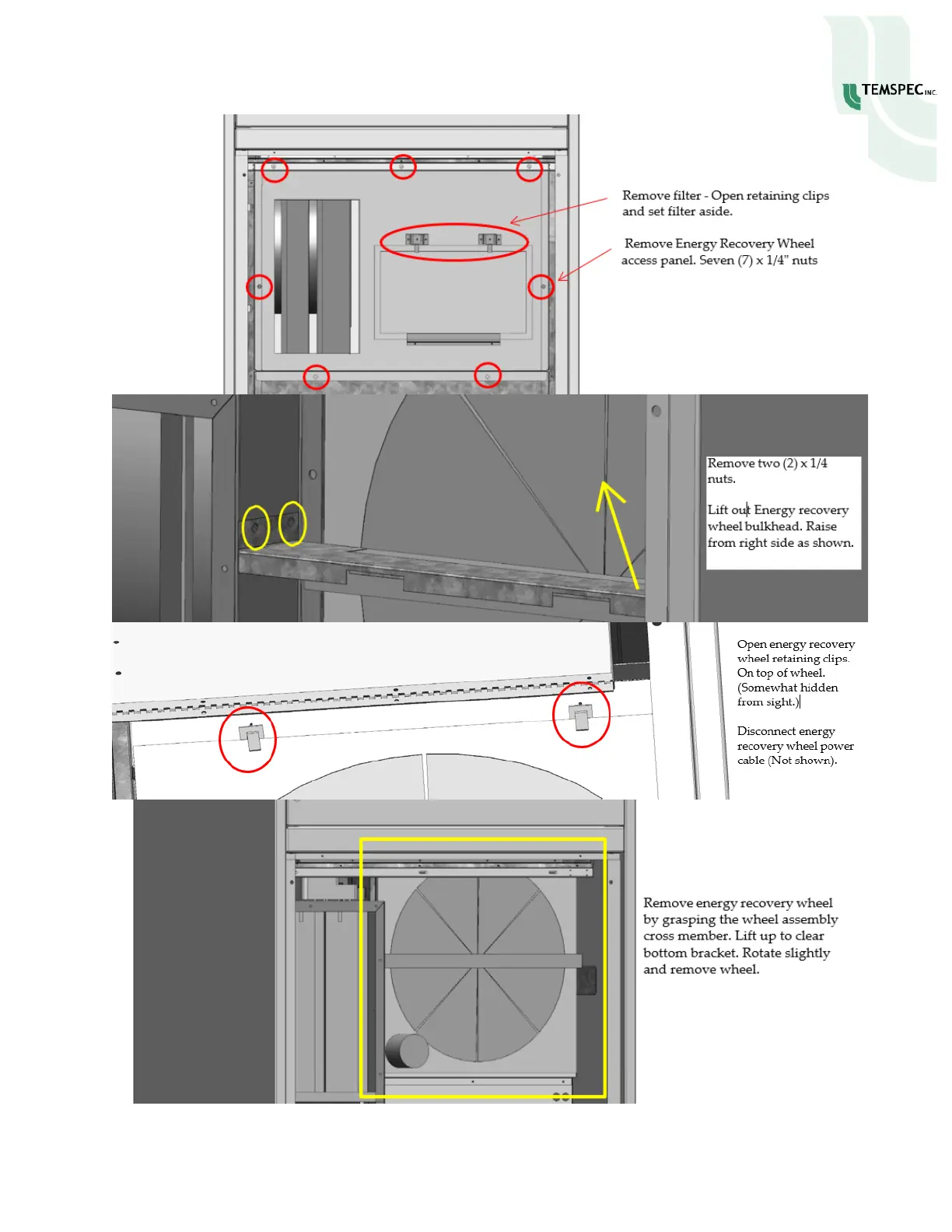 TEMSPEC INC.

Remove filter - Open retaining clips and set filter aside.

Remove Energy Recovery Wheel access panel. Seven (7) x 1/4" nuts

Remove two (2) x 1/4 nuts.

Lift out Energy recovery wheel bulkhead. Raise from right side as shown.

Open energy recovery wheel retaining clips. On top of wheel. (Somewhat hidden from sight.)

Disconnect energy recovery wheel power cable (Not shown).

Remove energy recovery wheel by grasping the wheel assembly cross member. Lift up to clear bottom bracket. Rotate slightly and remove wheel.