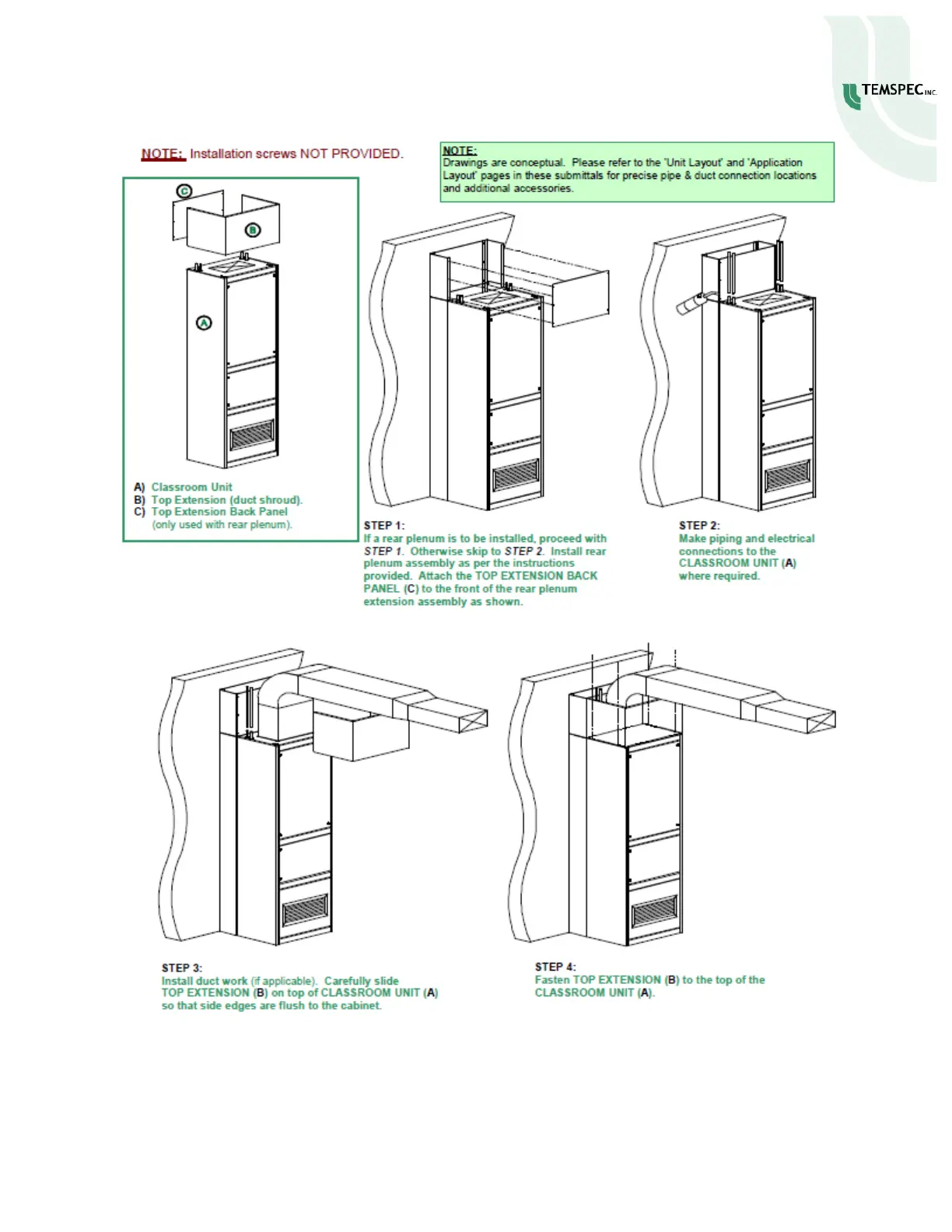 TEMSPEC INC.

NOTE: Installation screws NOT PROVIDED.

NOTE:
Drawings are conceptual. Please refer to the 'Unit Layout' and 'Application Layout' pages in these submittals for precise pipe & duct connection locations and additional accessories.

C

B

A

A) Classroom Unit
B) Top Extension (duct shroud).
C) Top Extension Back Panel (only used with rear plenum).

STEP 1:
If a rear plenum is to be installed, proceed with STEP 1. Otherwise skip to STEP 2. Install rear plenum assembly as per the instructions provided. Attach the TOP EXTENSION BACK PANEL (C) to the front of the rear plenum extension assembly as shown.

STEP 2:
Make piping and electrical connections to the CLASSROOM UNIT (A) where required.

STEP 3:
Install duct work (if applicable). Carefully slide TOP EXTENSION (B) on top of CLASSROOM UNIT (A) so that side edges are flush to the cabinet.

STEP 4:
Fasten TOP EXTENSION (B) to the top of the CLASSROOM UNIT (A).