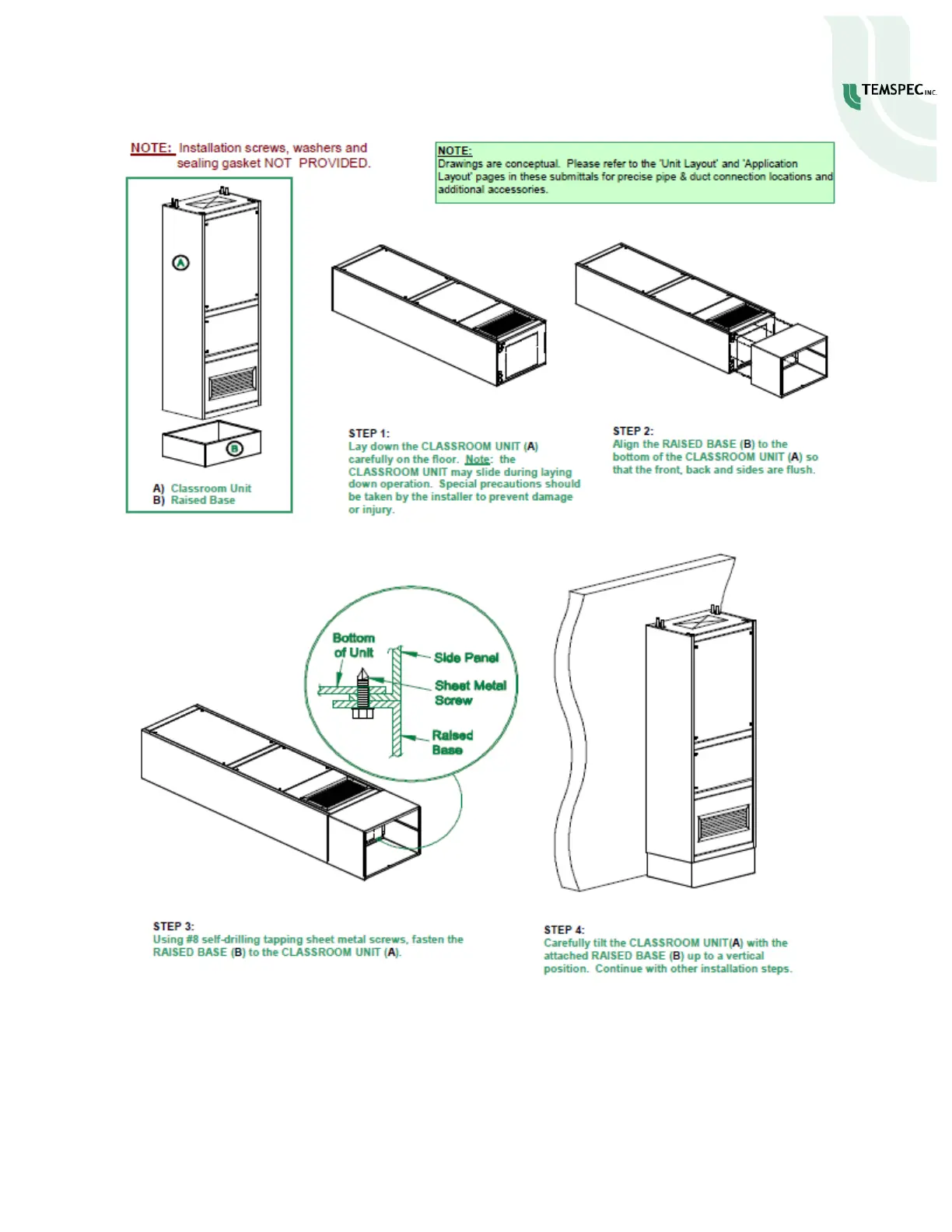 TEMSPEC INC.

NOTE: Installation screws, washers and sealing gasket NOT PROVIDED.

NOTE:
Drawings are conceptual. Please refer to the 'Unit Layout' and 'Application Layout' pages in these submittals for precise pipe & duct connection locations and additional accessories.

A

B

A) Classroom Unit
B) Raised Base

STEP 1:
Lay down the CLASSROOM UNIT (A) carefully on the floor. Note: the CLASSROOM UNIT may slide during laying down operation. Special precautions should be taken by the installer to prevent damage or injury.

STEP 2:
Align the RAISED BASE (B) to the bottom of the CLASSROOM UNIT (A) so that the front, back and sides are flush.

Bottom of Unit

Side Panel

Sheet Metal Screw

Raised Base

STEP 3:
Using #8 self-drilling tapping sheet metal screws, fasten the RAISED BASE (B) to the CLASSROOM UNIT (A).

STEP 4:
Carefully tilt the CLASSROOM UNIT(A) with the attached RAISED BASE (B) up to a vertical position. Continue with other installation steps.