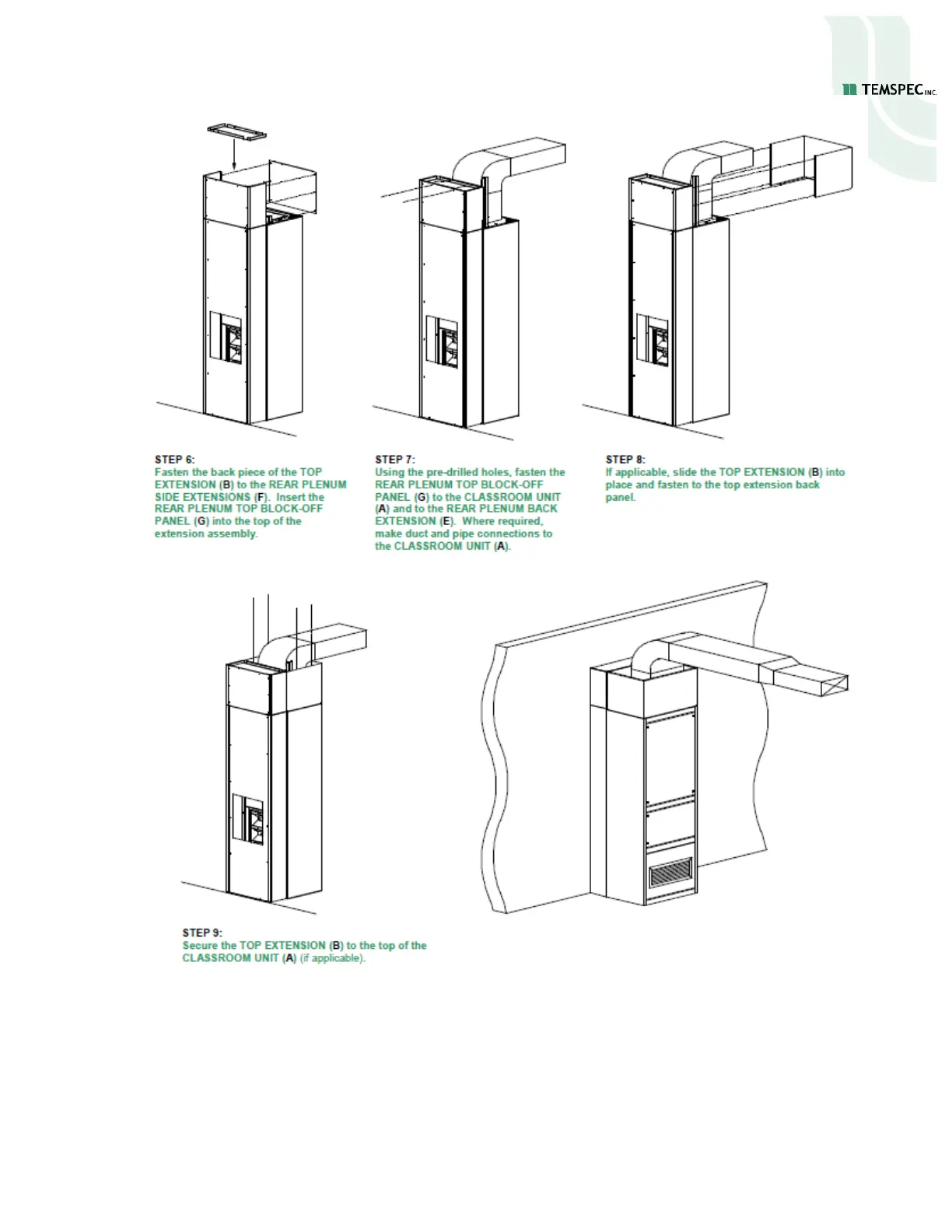 TEMSPEC INC.

STEP 6:
Fasten the back piece of the TOP EXTENSION (B) to the REAR PLENUM SIDE EXTENSIONS (F). Insert the REAR PLENUM TOP BLOCK-OFF PANEL (G) into the top of the extension assembly.

STEP 7:
Using the pre-drilled holes, fasten the REAR PLENUM TOP BLOCK-OFF PANEL (G) to the CLASSROOM UNIT (A) and to the REAR PLENUM BACK EXTENSION (E). Where required, make duct and pipe connections to the CLASSROOM UNIT (A).

STEP 8:
If applicable, slide the TOP EXTENSION (B) into place and fasten to the top extension back panel.

STEP 9:
Secure the TOP EXTENSION (B) to the top of the CLASSROOM UNIT (A) (if applicable).