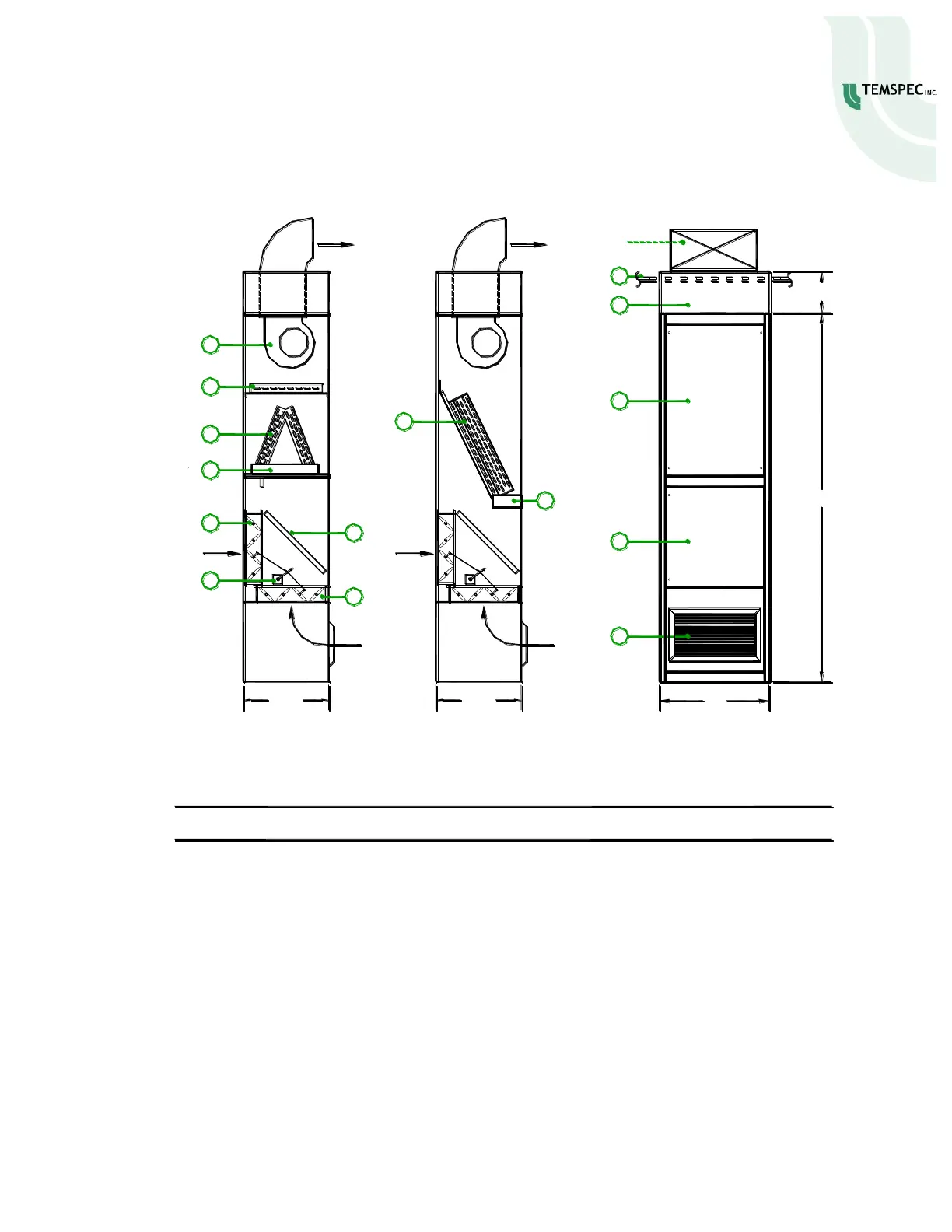 TEMSPEC INC.