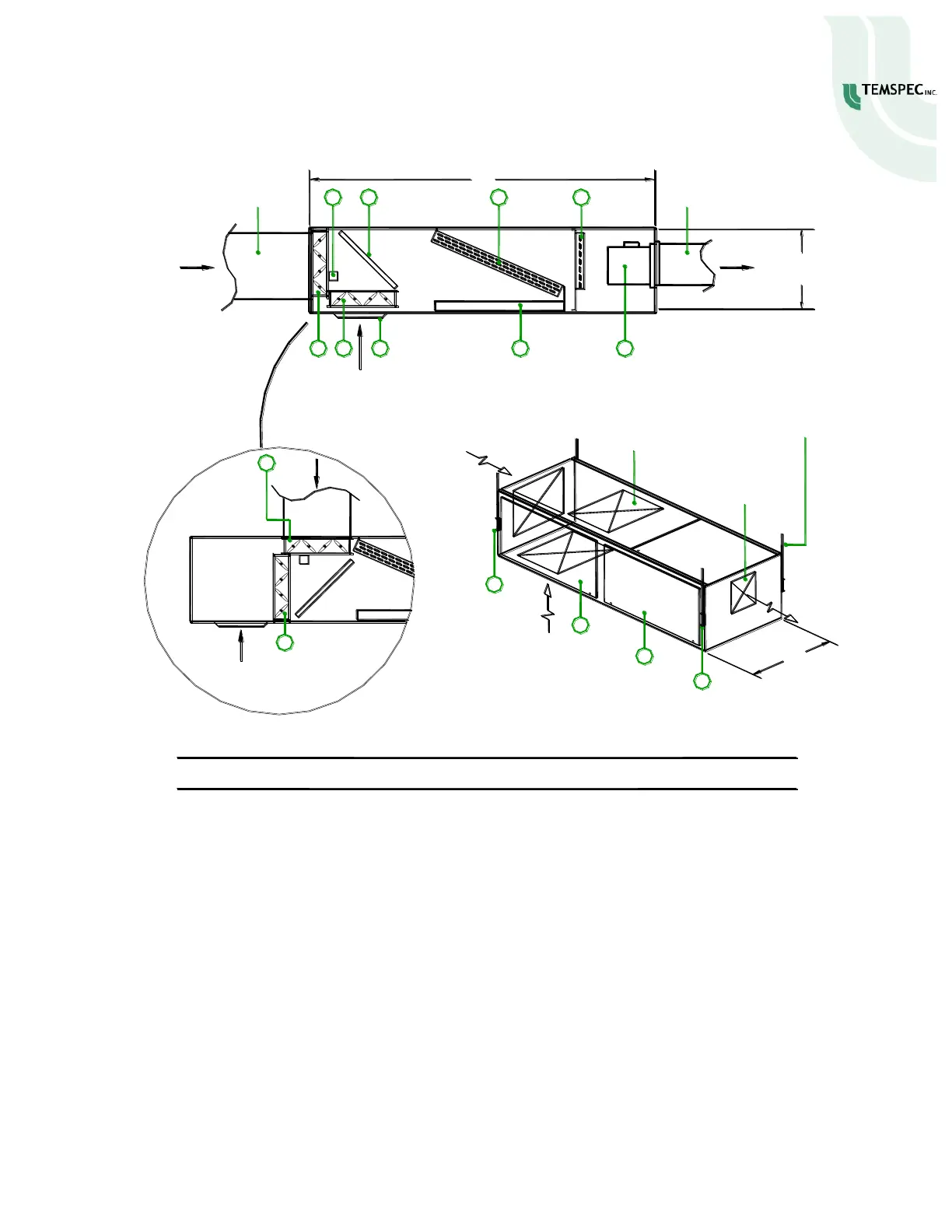 TEMSPEC INC.