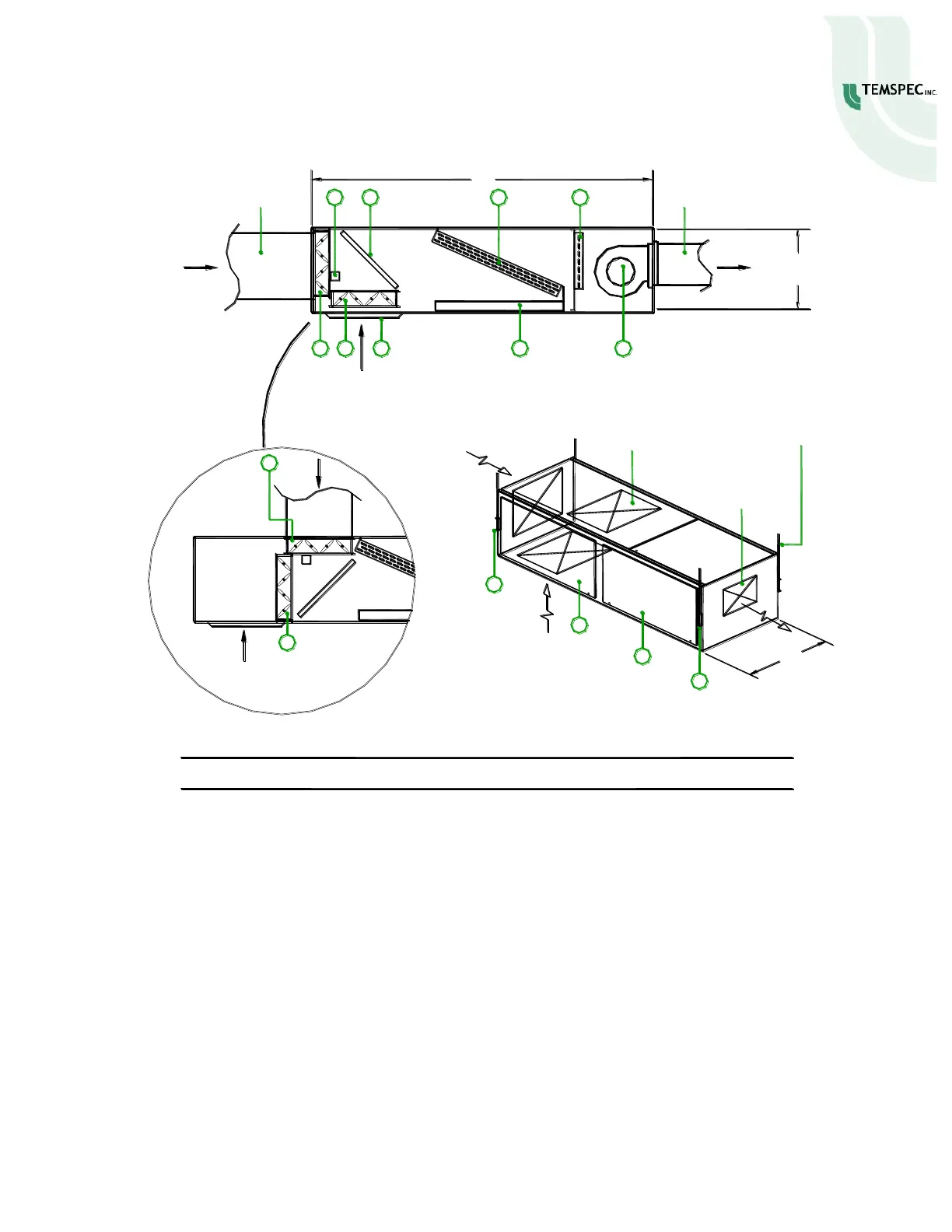 TEMSPEC INC.