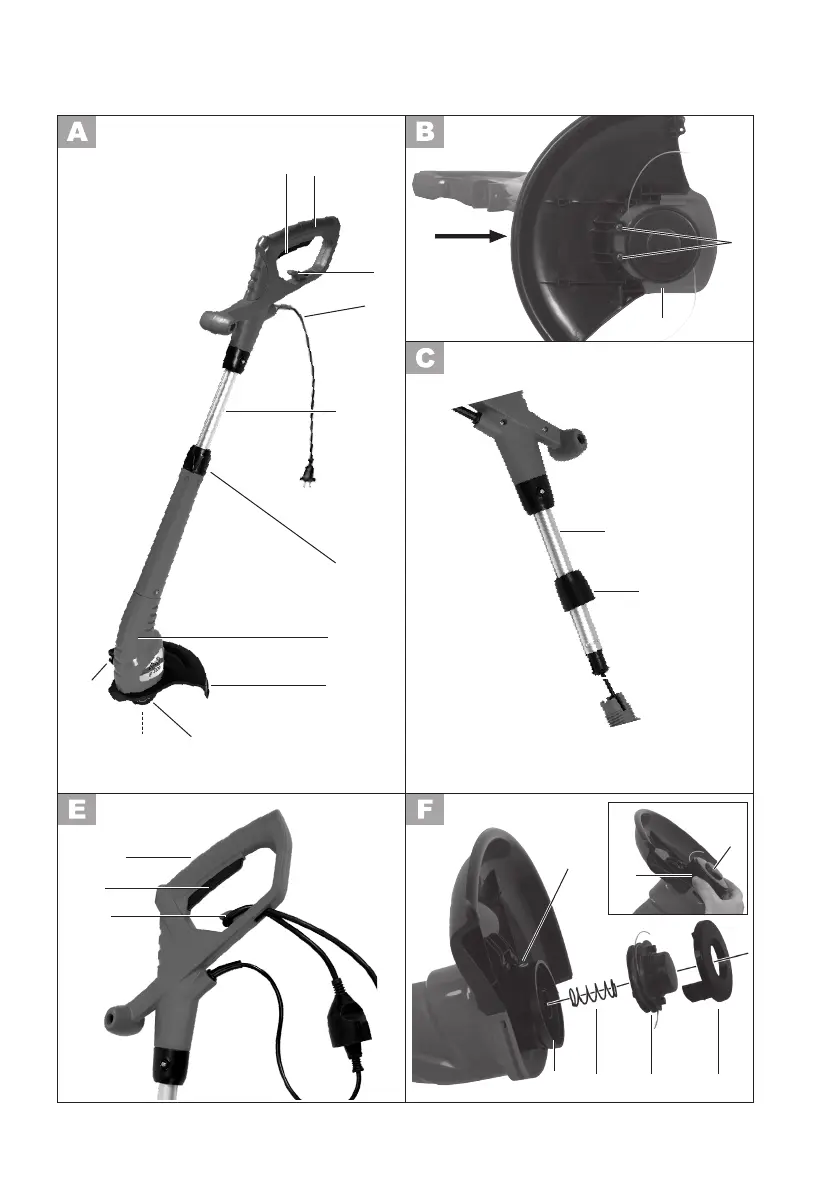 A

B

C

E

F