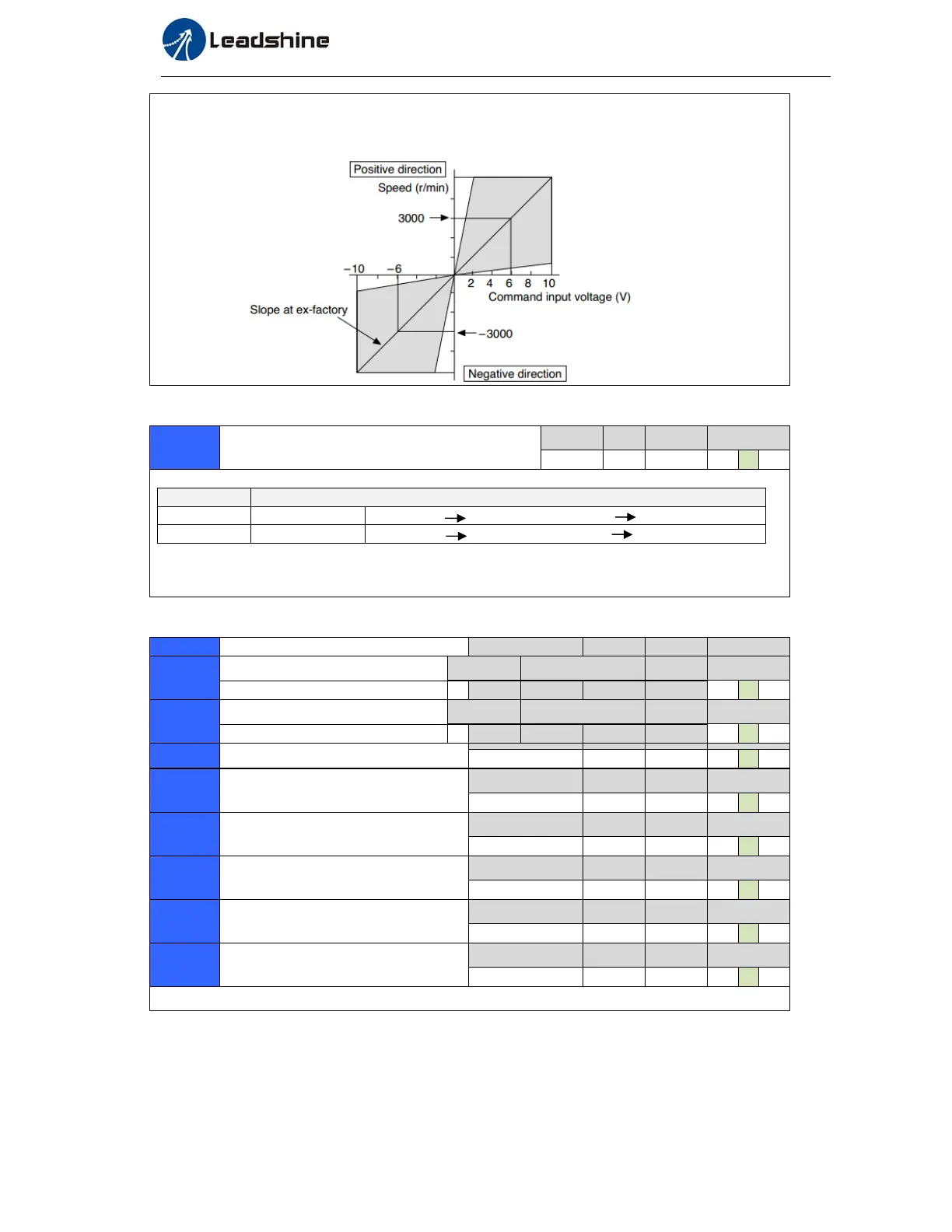 Leadshine

Positive direction
Speed (r/min)
3000
−10 −6
2 4 6 8 10
Command input voltage (V)
Slope at ex-factory
−3000
Negative direction