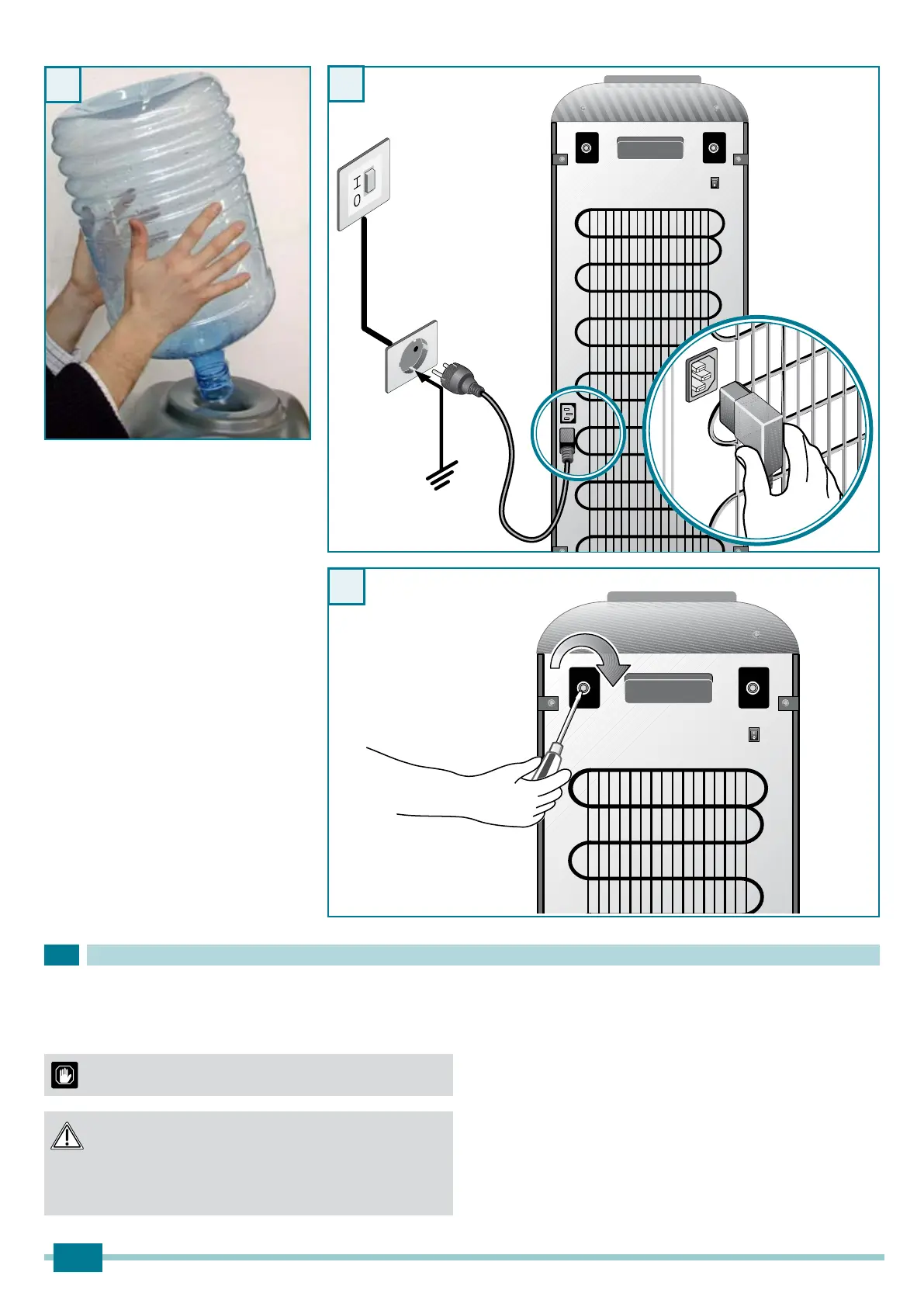 I
0