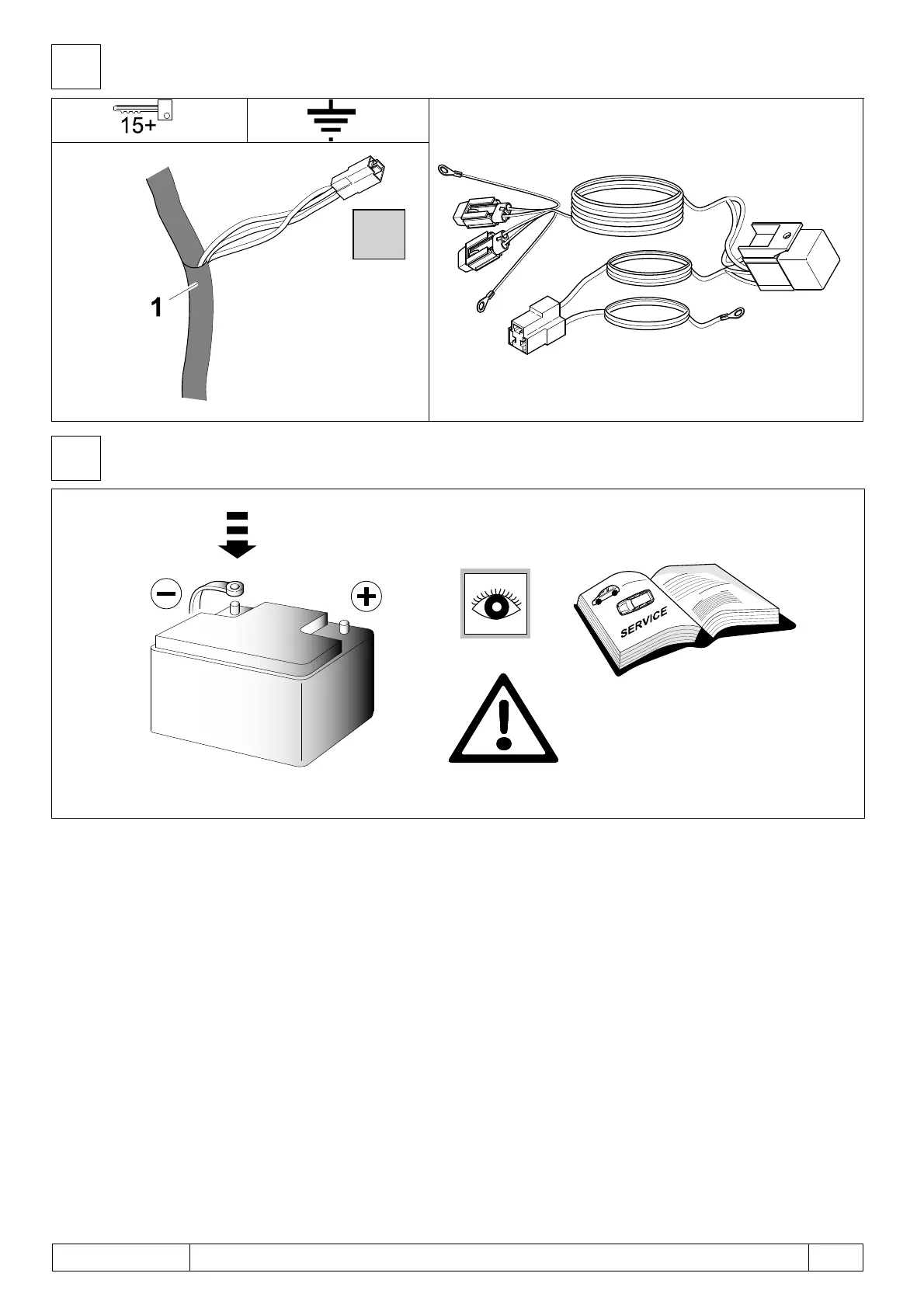 15+

1

SERVICE